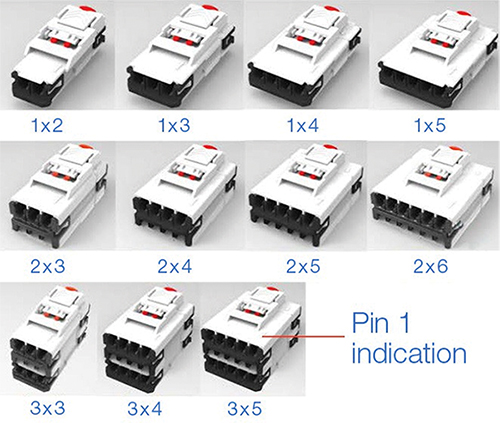 1x2 1x3 1x4 1x5

2x3 2x4 2x5 2x6

Pin 1 indication

3x3 3x4 3x5