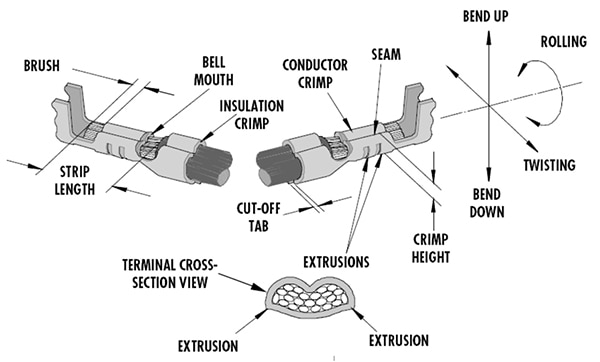 BRUSH

BELL MOUTH

INSULATION CRIMP

STRIP LENGTH

CONDUCTOR CRIMP

SEAM

BEND UP

ROLLING

TWISTING

BEND DOWN

CUT-OFF TAB

CRIMP HEIGHT

EXTRUSIONS

TERMINAL CROSS-SECTION VIEW

EXTRUSION

EXTRUSION