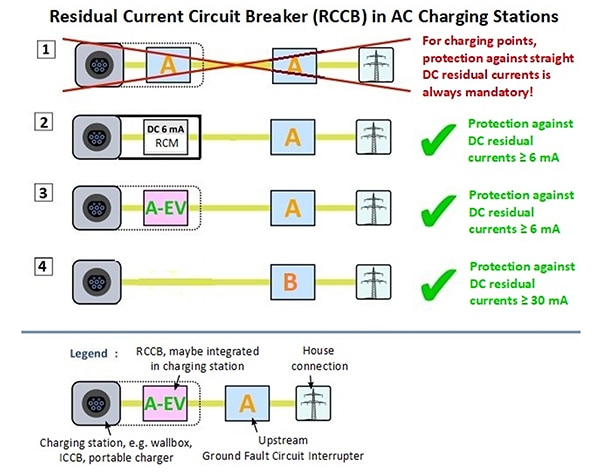 Residual Current Circuit Breaker (RCCB) in AC Charging Stations

1

A

A

For charging points, protection against straight DC residual currents is always mandatory!

2

DC 6 mA
RCM

A

Protection against DC residual currents ≥ 6 mA

3

A-EV

A

Protection against DC residual currents ≥ 6 mA

4

B

Protection against DC residual currents ≥ 30 mA

Legend :

RCCB, maybe integrated in charging station

House connection

A-EV

A

Charging station, e.g. wallbox, ICCB, portable charger

Upstream Ground Fault Circuit Interrupter