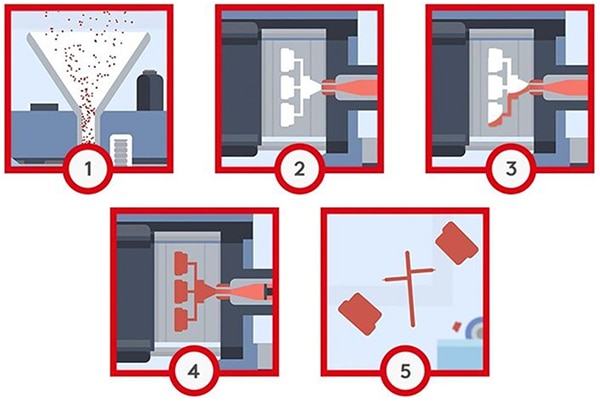 1

2

3

4

5