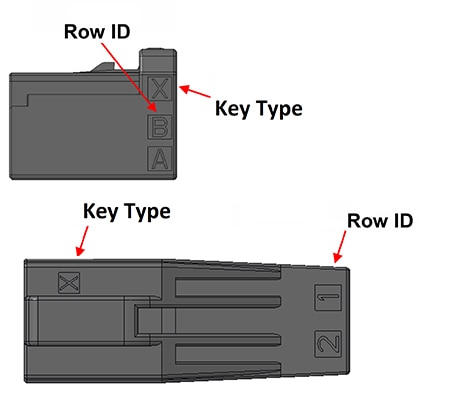 Row ID

X

Key Type

B

A

Key Type

Row ID

X

1

2