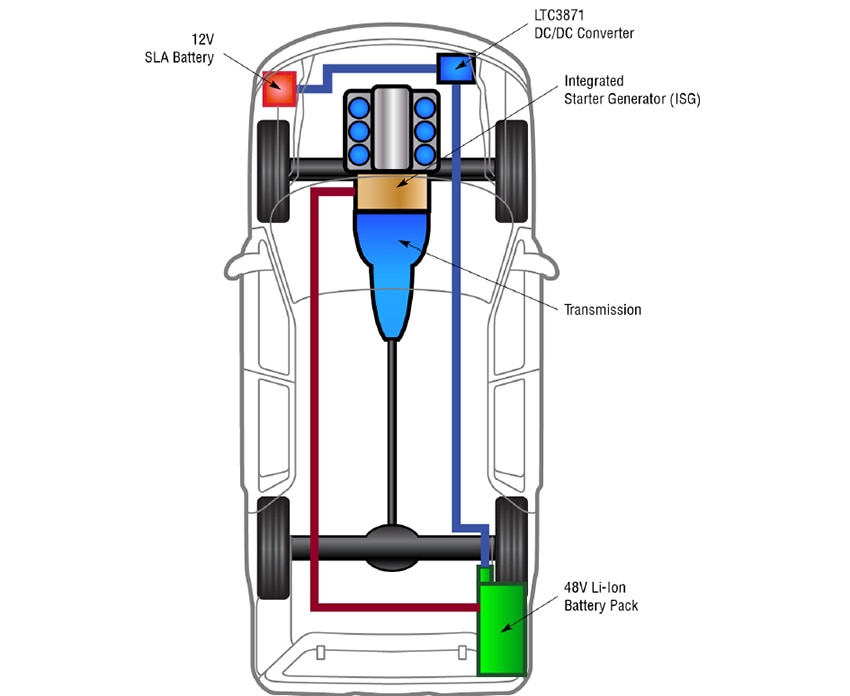 12V
SLA Battery

LTC3871
DC/DC Converter

Integrated
Starter Generator (ISG)

Transmission

48V Li-Ion
Battery Pack