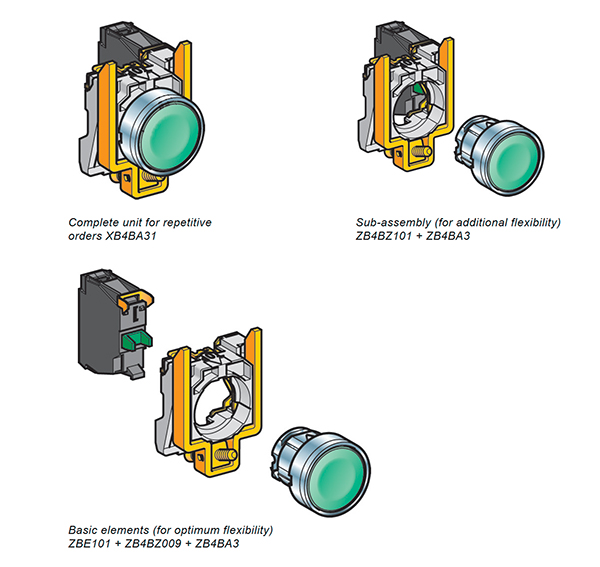 Complete unit for repetitive orders XB4BA31

Sub-assembly (for additional flexibility) ZB4BZ101 + ZB4BA3

Basic elements (for optimum flexibility) ZBE101 + ZB4BZ009 + ZB4BA3