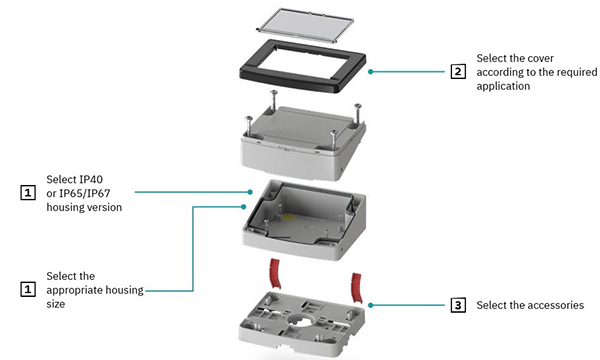 2 Select the cover according to the required application

1 Select IP40 or IP65/IP67 housing version

1 Select the appropriate housing size

3 Select the accessories