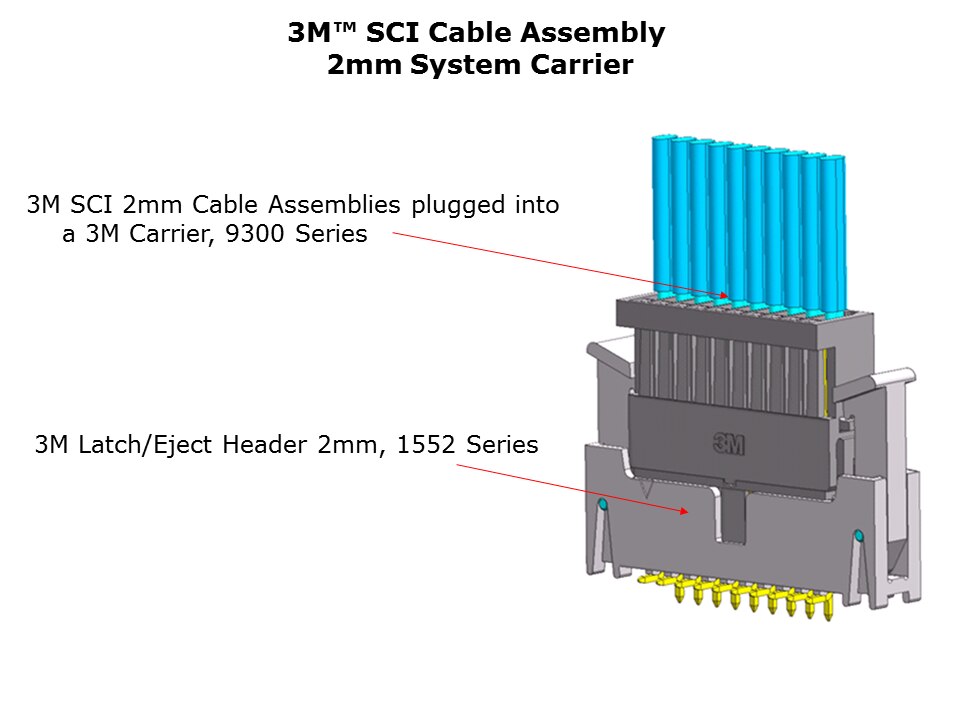 3M™ SCI Cable Assembly
2mm System Carrier

3M SCI 2mm Cable Assemblies plugged into a 3M Carrier, 9300 Series

3M Latch/Eject Header 2mm, 1552 Series

3M