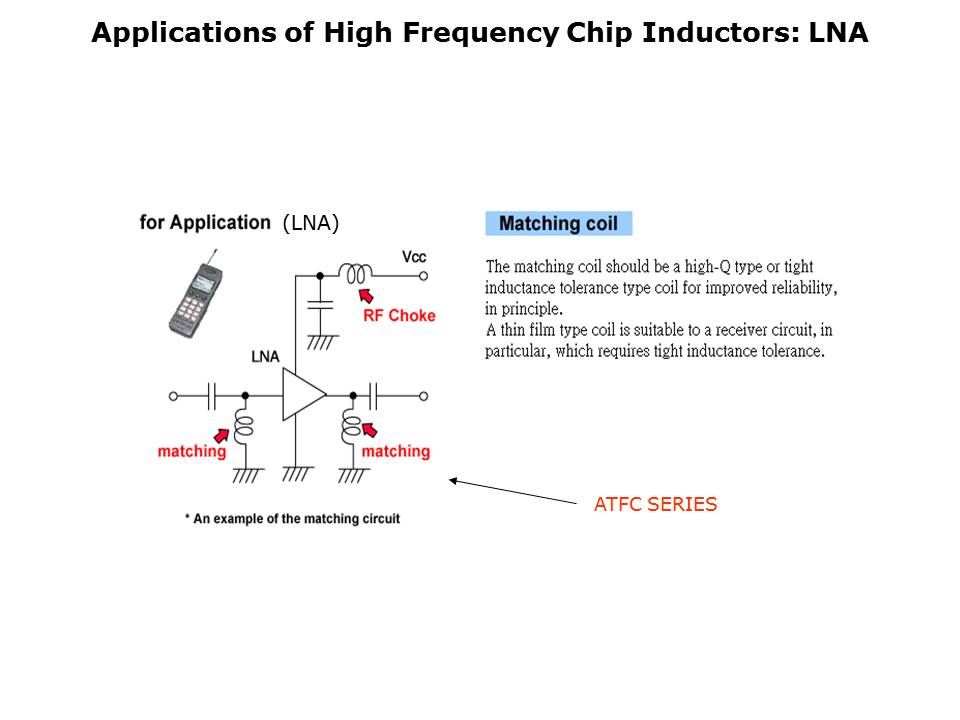 Applications of High Frequency Chip Inductors: LNA

for Application (LNA)

Vcc

RF Choke

LNA

matching

matching

* An example of the matching circuit

Matching coil

The matching coil should be a high-Q type or tight inductance tolerance type coil for improved reliability, in principle.
A thin film type coil is suitable to a receiver circuit, in particular, which requires tight inductance tolerance.

ATFC SERIES