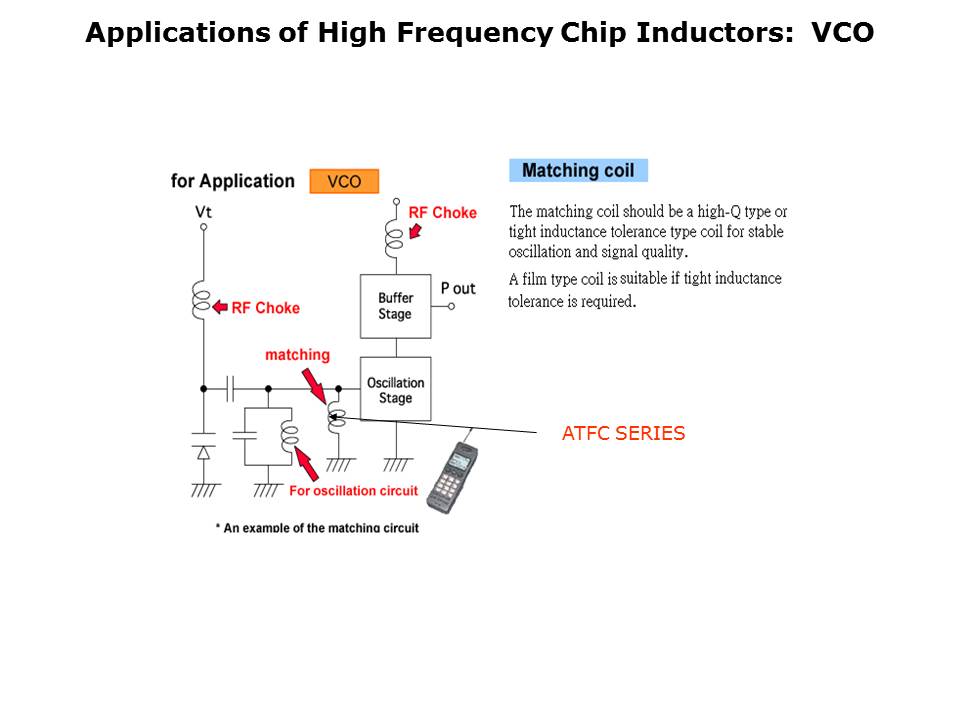 Applications of High Frequency Chip Inductors: VCO

for Application VCO

Vt

RF Choke

RF Choke

Buffer Stage

P out

matching

Oscillation Stage

For oscillation circuit

* An example of the matching circuit

Matching coil

The matching coil should be a high-Q type or tight inductance tolerance type coil for stable oscillation and signal quality.

A film type coil is suitable if tight inductance tolerance is required.

ATFC SERIES