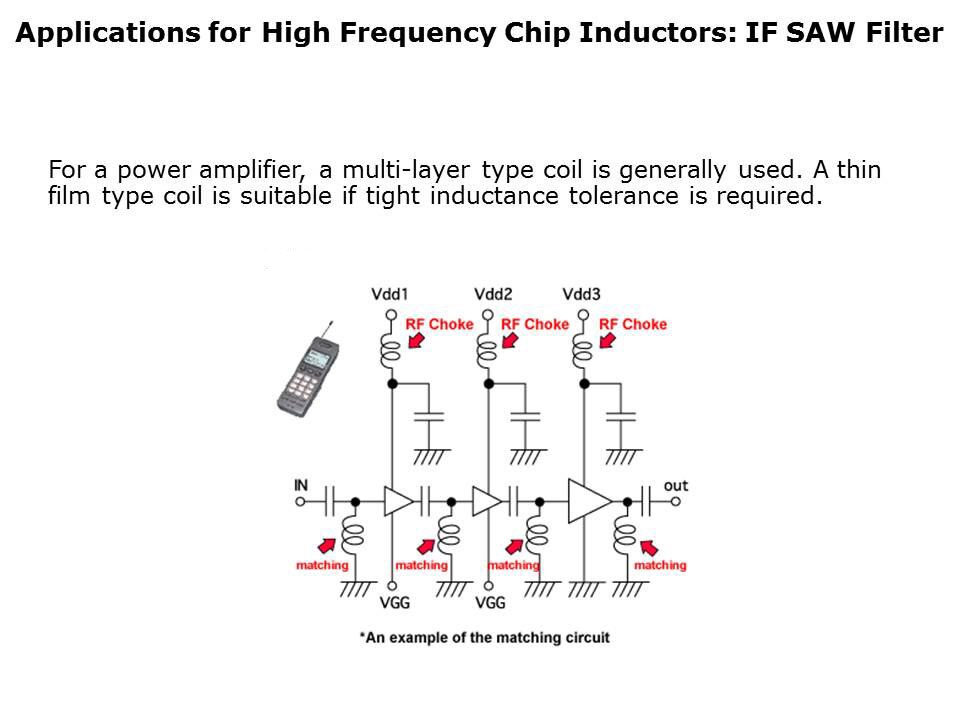 Applications for High Frequency Chip Inductors: IF SAW Filter

For a power amplifier, a multi-layer type coil is generally used. A thin film type coil is suitable if tight inductance tolerance is required.

Vdd1
Vdd2
Vdd3
RF Choke
RF Choke
RF Choke
IN
out
matching
matching
matching
matching
VGG
VGG

*An example of the matching circuit