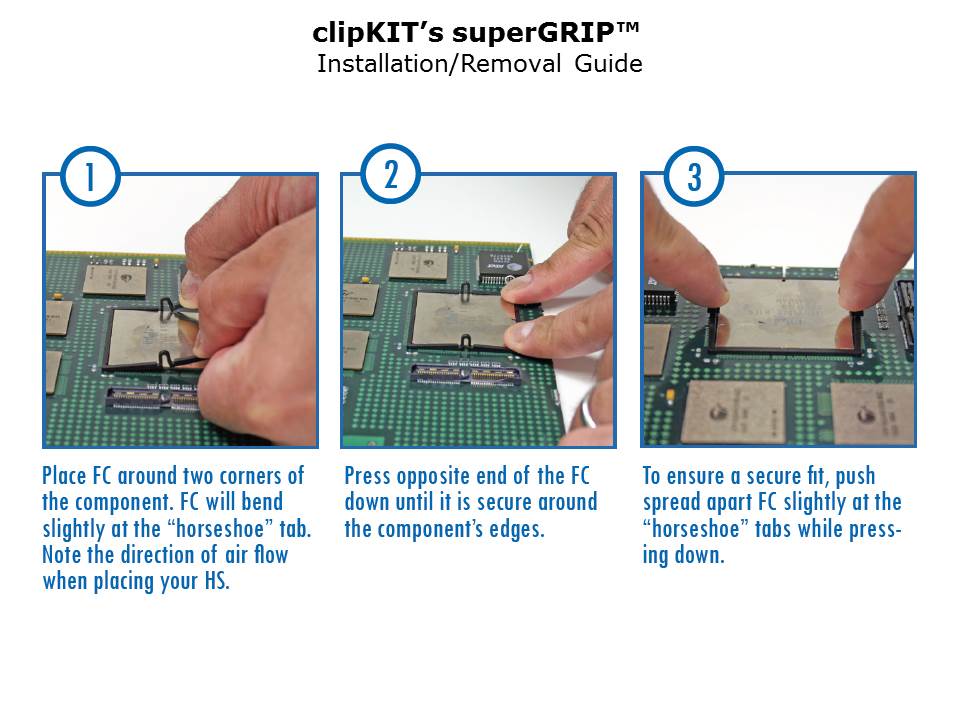 clipKIT's superGRIP™
Installation/Removal Guide

1

Place FC around two corners of the component. FC will bend slightly at the "horseshoe" tab. Note the direction of air flow when placing your HS.

2

Press opposite end of the FC down until it is secure around the component's edges.

3

To ensure a secure fit, push spread apart FC slightly at the "horseshoe" tabs while pressing down.