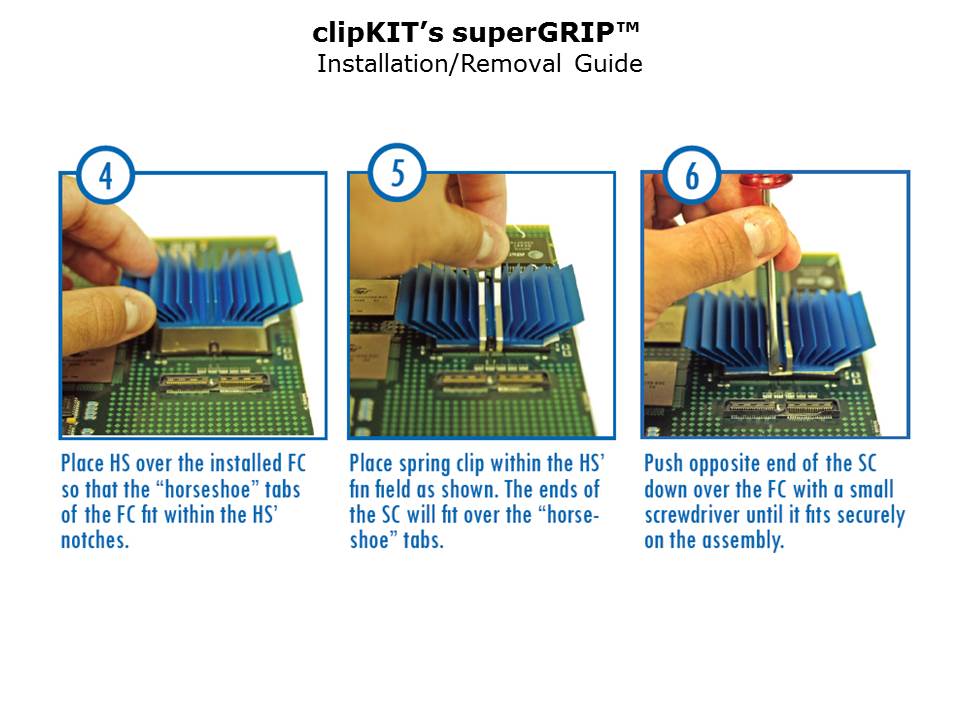 clipKIT's superGRIP™
Installation/Removal Guide

4

Place HS over the installed FC so that the "horseshoe" tabs of the FC fit within the HS' notches.

5

Place spring clip within the HS' fin field as shown. The ends of the SC will fit over the "horseshoe" tabs.

6

Push opposite end of the SC down over the FC with a small screwdriver until it fits securely on the assembly.