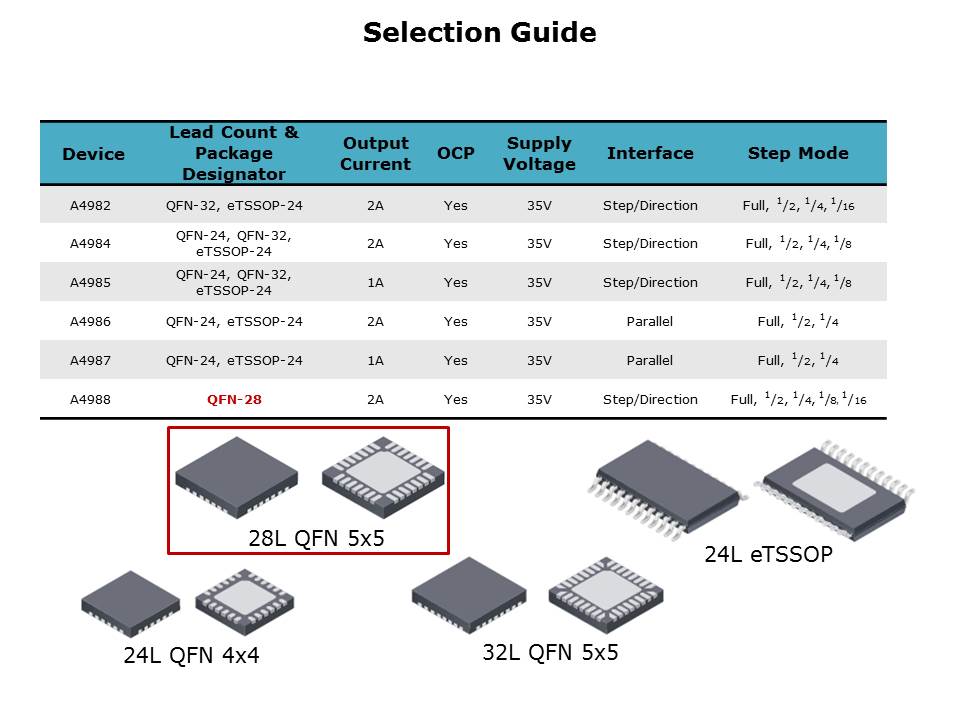 Selection Guide

| Device | Lead Count & Package Designator | Output Current | OCP | Supply Voltage | Interface | Step Mode |
|---|---|---|---|---|---|---|
| A4982 | QFN-32, eTSSOP-24 | 2A | Yes | 35V | Step/Direction | Full, $^1/_2$, $^1/_4$, $^1/_{16}$ |
| A4984 | QFN-24, QFN-32, eTSSOP-24 | 2A | Yes | 35V | Step/Direction | Full, $^1/_2$, $^1/_4$, $^1/_8$ |
| A4985 | QFN-24, QFN-32, eTSSOP-24 | 1A | Yes | 35V | Step/Direction | Full, $^1/_2$, $^1/_4$, $^1/_8$ |
| A4986 | QFN-24, eTSSOP-24 | 2A | Yes | 35V | Parallel | Full, $^1/_2$, $^1/_4$ |
| A4987 | QFN-24, eTSSOP-24 | 1A | Yes | 35V | Parallel | Full, $^1/_2$, $^1/_4$ |
| A4988 | QFN-28 | 2A | Yes | 35V | Step/Direction | Full, $^1/_2$, $^1/_4$, $^1/_8$, $^1/_{16}$ |

28L QFN 5x5

24L eTSSOP

24L QFN 4x4

32L QFN 5x5