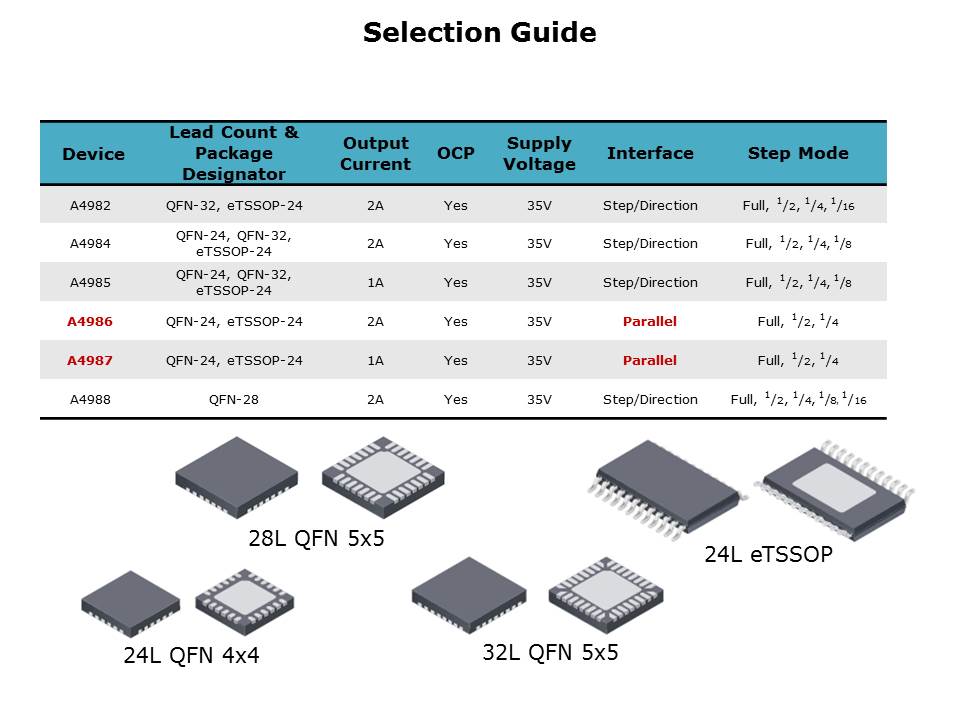 Selection Guide

| Device | Lead Count & Package Designator | Output Current | OCP | Supply Voltage | Interface | Step Mode |
|---|---|---|---|---|---|---|
| A4982 | QFN-32, eTSSOP-24 | 2A | Yes | 35V | Step/Direction | Full, $^1/_2$, $^1/_4$, $^1/_{16}$ |
| A4984 | QFN-24, QFN-32, eTSSOP-24 | 2A | Yes | 35V | Step/Direction | Full, $^1/_2$, $^1/_4$, $^1/_8$ |
| A4985 | QFN-24, QFN-32, eTSSOP-24 | 1A | Yes | 35V | Step/Direction | Full, $^1/_2$, $^1/_4$, $^1/_8$ |
| A4986 | QFN-24, eTSSOP-24 | 2A | Yes | 35V | Parallel | Full, $^1/_2$, $^1/_4$ |
| A4987 | QFN-24, eTSSOP-24 | 1A | Yes | 35V | Parallel | Full, $^1/_2$, $^1/_4$ |
| A4988 | QFN-28 | 2A | Yes | 35V | Step/Direction | Full, $^1/_2$, $^1/_4$, $^1/_8$, $^1/_{16}$ |

28L QFN 5x5

24L eTSSOP

24L QFN 4x4

32L QFN 5x5