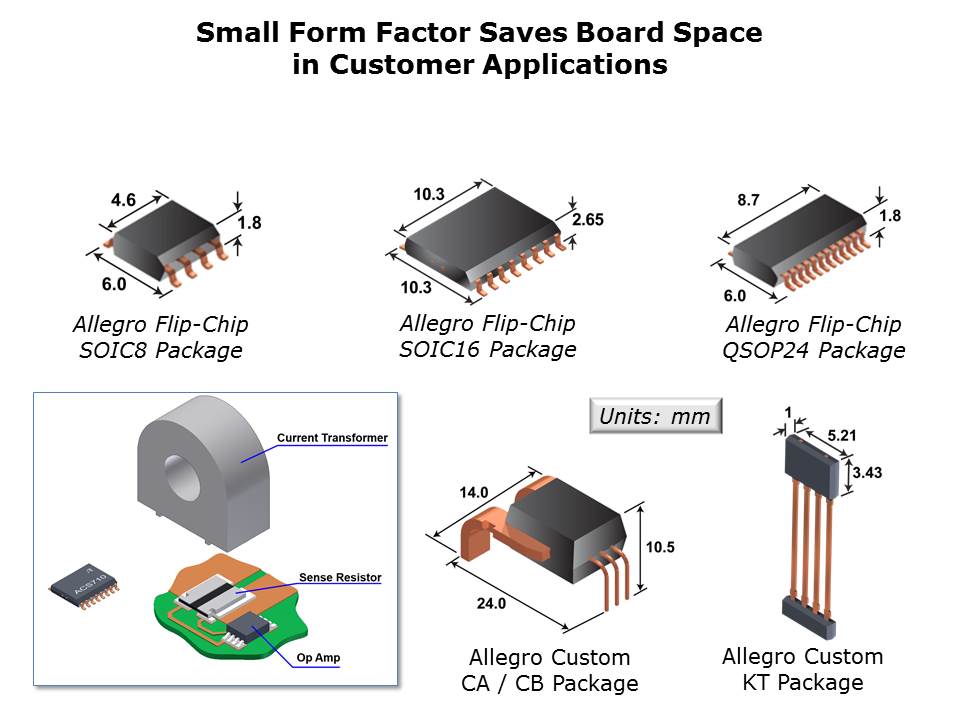 Small Form Factor Saves Board Space in Customer Applications

4.6
1.8
6.0
Allegro Flip-Chip SOIC8 Package

10.3
2.65
10.3
Allegro Flip-Chip SOIC16 Package

8.7
1.8
6.0
Allegro Flip-Chip QSOP24 Package

Current Transformer
ACS710
Sense Resistor
Op Amp

Units: mm

14.0
10.5
24.0
Allegro Custom CA / CB Package

1
5.21
3.43
Allegro Custom KT Package