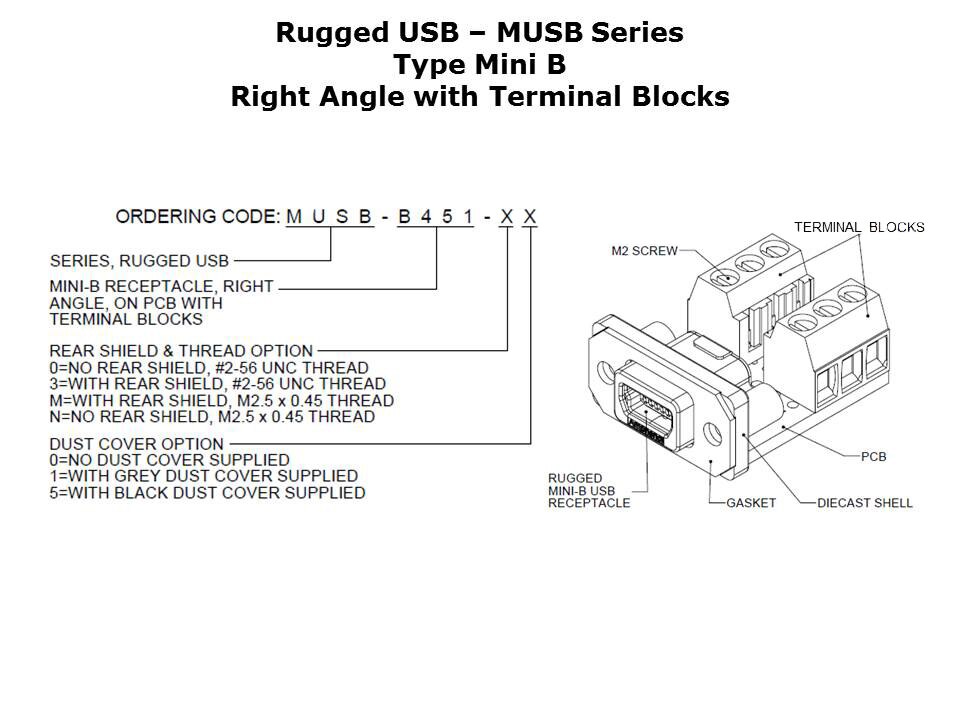 Rugged USB – MUSB Series
Type Mini B
Right Angle with Terminal Blocks

ORDERING CODE: M U S B - B 4 5 1 - X X

SERIES, RUGGED USB

MINI-B RECEPTACLE, RIGHT ANGLE, ON PCB WITH TERMINAL BLOCKS

REAR SHIELD & THREAD OPTION
0=NO REAR SHIELD, #2-56 UNC THREAD
3=WITH REAR SHIELD, #2-56 UNC THREAD
M=WITH REAR SHIELD, M2.5 x 0.45 THREAD
N=NO REAR SHIELD, M2.5 x 0.45 THREAD

DUST COVER OPTION
0=NO DUST COVER SUPPLIED
1=WITH GREY DUST COVER SUPPLIED
5=WITH BLACK DUST COVER SUPPLIED

TERMINAL BLOCKS

M2 SCREW

PCB

RUGGED MINI-B USB RECEPTACLE

GASKET

DIECAST SHELL