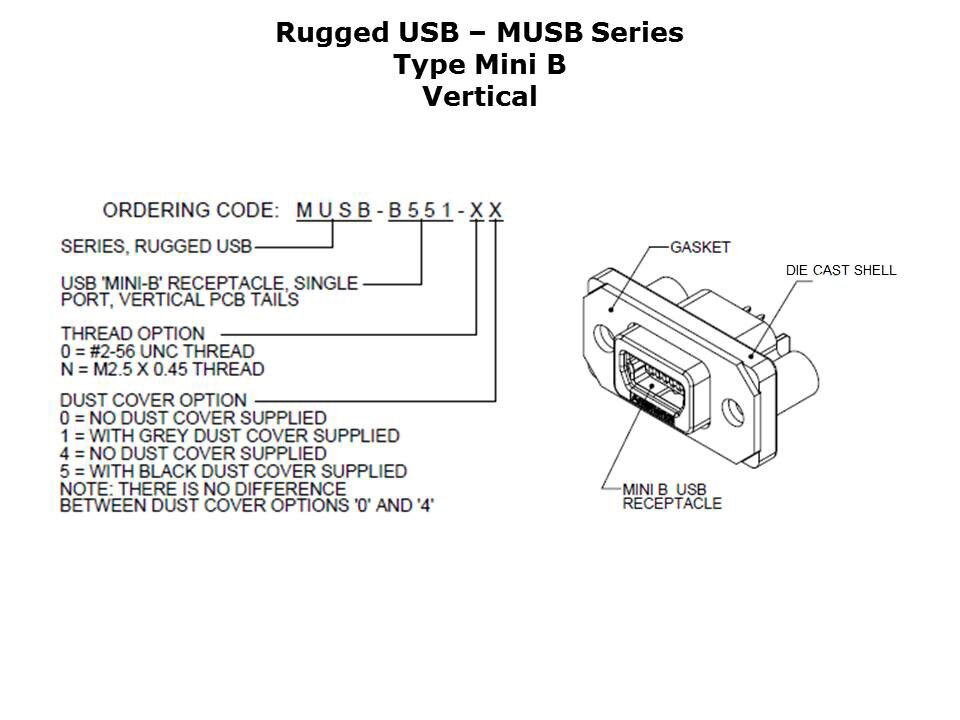 Rugged USB – MUSB Series
Type Mini B
Vertical

ORDERING CODE: M U S B - B 5 5 1 - X X

SERIES, RUGGED USB

USB 'MINI-B' RECEPTACLE, SINGLE PORT, VERTICAL PCB TAILS

THREAD OPTION
0 = #2-56 UNC THREAD
N = M2.5 X 0.45 THREAD

DUST COVER OPTION
0 = NO DUST COVER SUPPLIED
1 = WITH GREY DUST COVER SUPPLIED
4 = NO DUST COVER SUPPLIED
5 = WITH BLACK DUST COVER SUPPLIED
NOTE: THERE IS NO DIFFERENCE BETWEEN DUST COVER OPTIONS '0' AND '4'

GASKET

DIE CAST SHELL

MINI B USB RECEPTACLE