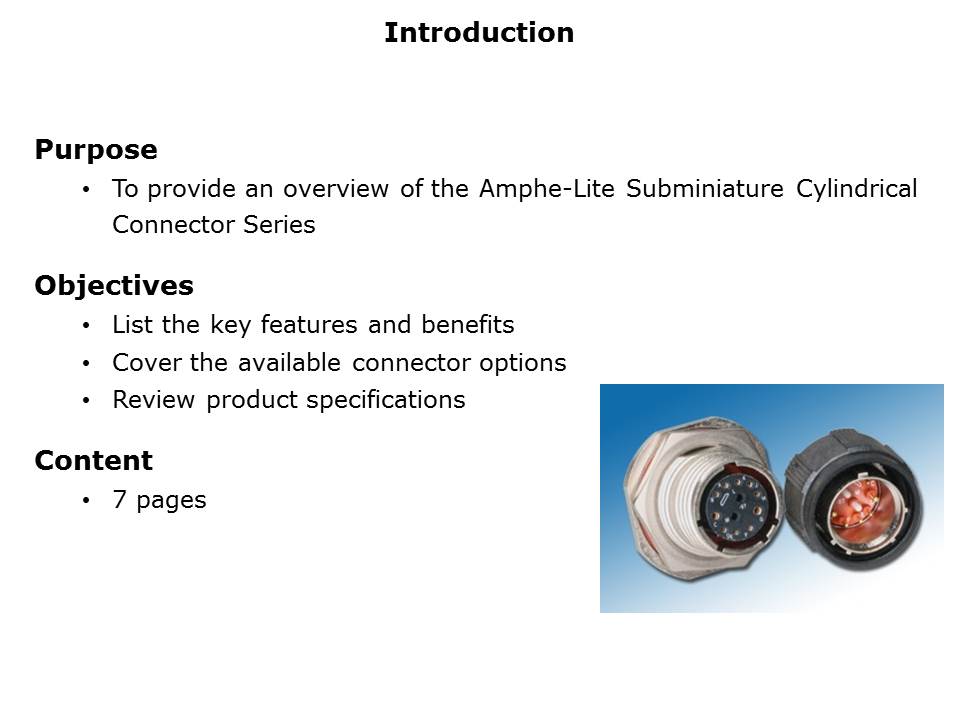 Introduction

Purpose
• To provide an overview of the Amphe-Lite Subminiature Cylindrical Connector Series

Objectives
• List the key features and benefits
• Cover the available connector options
• Review product specifications

Content
• 7 pages