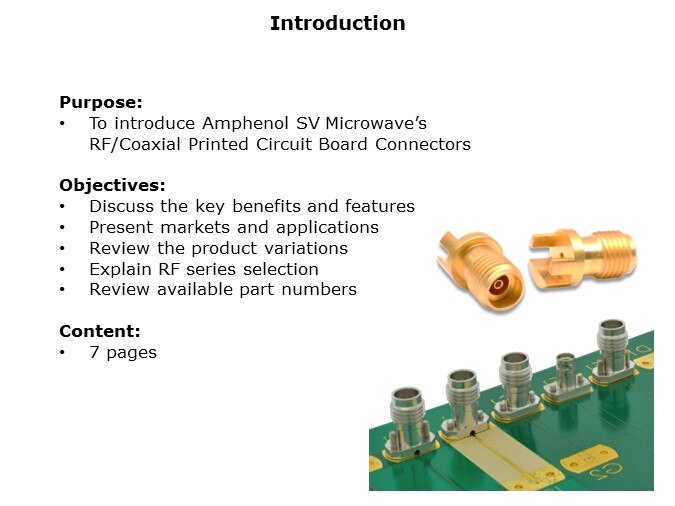 Introduction

Purpose:
• To introduce Amphenol SV Microwave's RF/Coaxial Printed Circuit Board Connectors

Objectives:
• Discuss the key benefits and features
• Present markets and applications
• Review the product variations
• Explain RF series selection
• Review available part numbers

Content:
• 7 pages