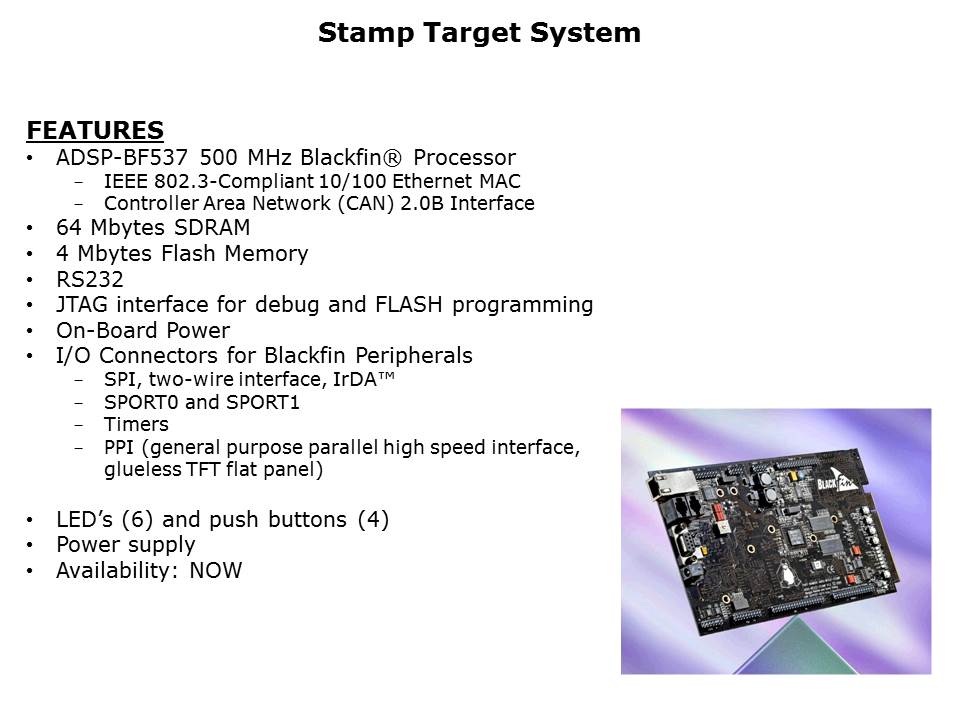 Stamp Target System

FEATURES
• ADSP-BF537 500 MHz Blackfin® Processor
  – IEEE 802.3-Compliant 10/100 Ethernet MAC
  – Controller Area Network (CAN) 2.0B Interface
• 64 Mbytes SDRAM
• 4 Mbytes Flash Memory
• RS232
• JTAG interface for debug and FLASH programming
• On-Board Power
• I/O Connectors for Blackfin Peripherals
  – SPI, two-wire interface, IrDA™
  – SPORT0 and SPORT1
  – Timers
  – PPI (general purpose parallel high speed interface, glueless TFT flat panel)

• LED's (6) and push buttons (4)
• Power supply
• Availability: NOW

BLACKfin