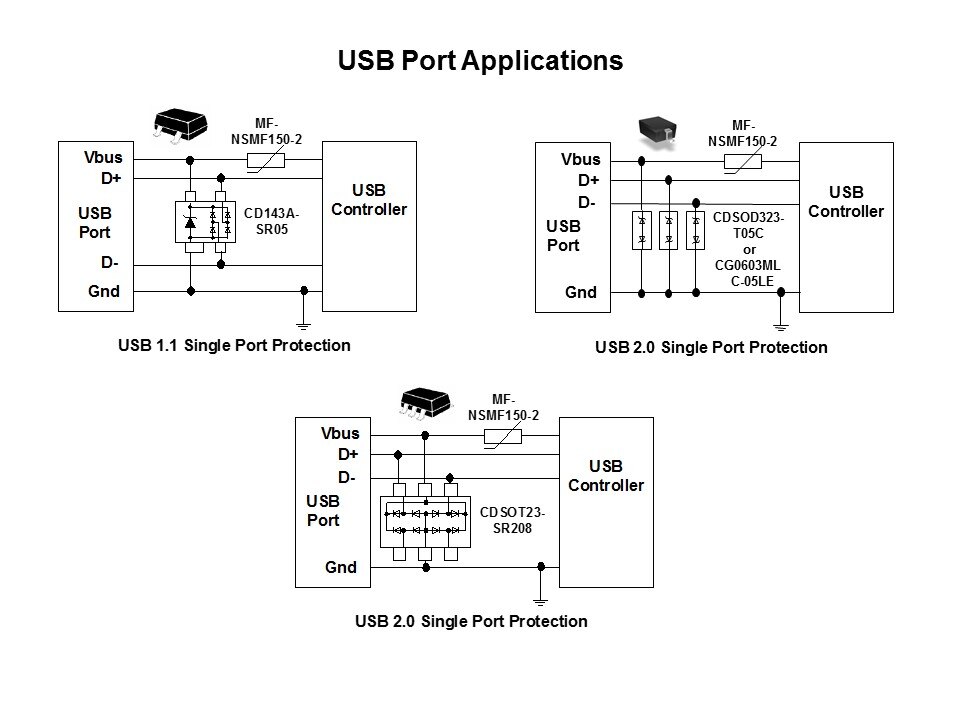 USB Port Applications

MF-NSMF150-2

Vbus
D+
USB Port
D-
Gnd

CD143A-SR05

USB Controller

USB 1.1 Single Port Protection

MF-NSMF150-2

Vbus
D+
D-
USB Port
Gnd

CDSOD323-T05C or CG0603MLC-05LE

USB Controller

USB 2.0 Single Port Protection

MF-NSMF150-2

Vbus
D+
D-
USB Port
Gnd

CDSOT23-SR208

USB Controller

USB 2.0 Single Port Protection