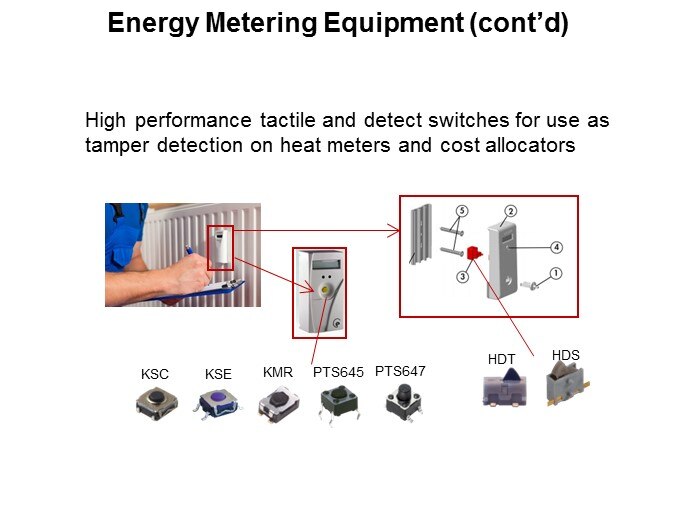 Energy Metering Equipment (cont'd)

High performance tactile and detect switches for use as tamper detection on heat meters and cost allocators

5
2
4
3
1

KSC
KSE
KMR
PTS645
PTS647
HDT
HDS