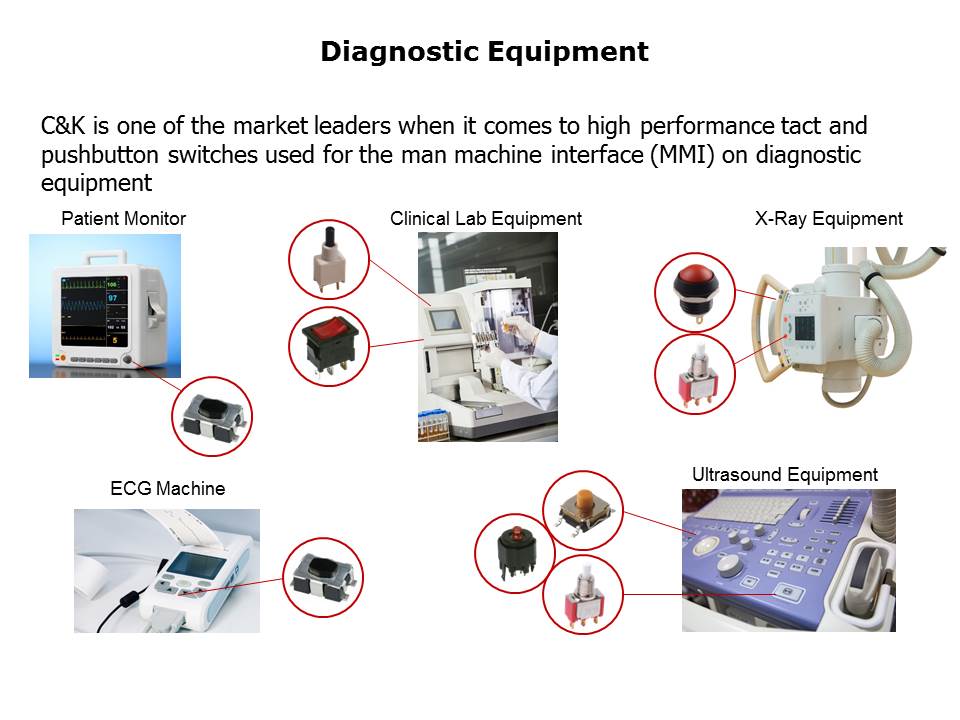 Diagnostic Equipment

C&K is one of the market leaders when it comes to high performance tact and pushbutton switches used for the man machine interface (MMI) on diagnostic equipment

Patient Monitor

Clinical Lab Equipment

X-Ray Equipment

ECG Machine

Ultrasound Equipment