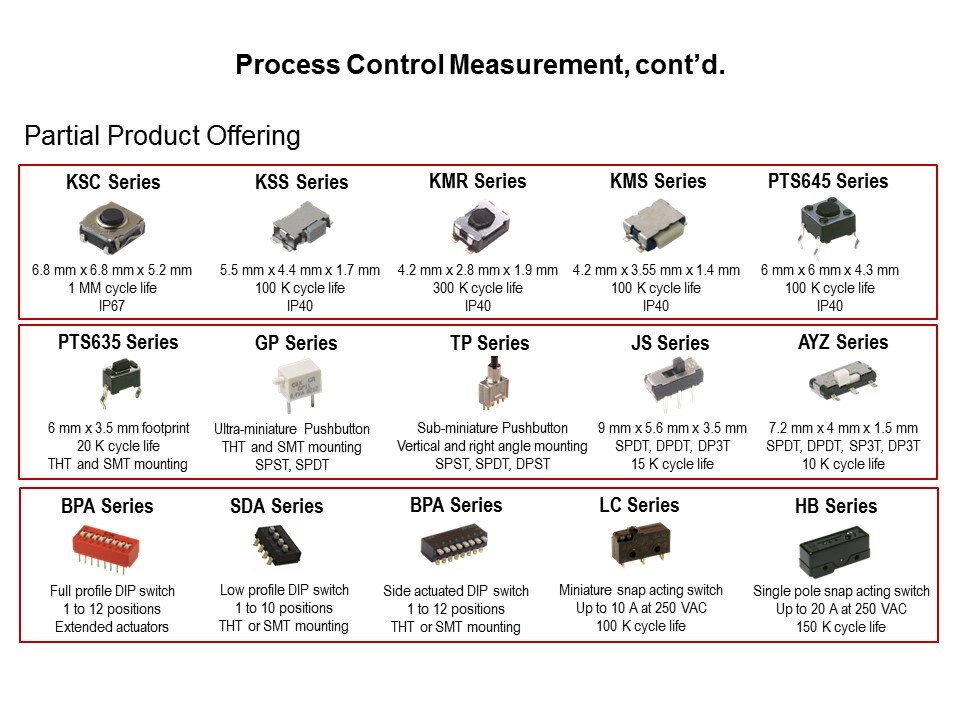 Process Control Measurement, cont'd.

Partial Product Offering

KSC Series
6.8 mm x 6.8 mm x 5.2 mm
1 MM cycle life
IP67

KSS Series
5.5 mm x 4.4 mm x 1.7 mm
100 K cycle life
IP40

KMR Series
4.2 mm x 2.8 mm x 1.9 mm
300 K cycle life
IP40

KMS Series
4.2 mm x 3.55 mm x 1.4 mm
100 K cycle life
IP40

PTS645 Series
6 mm x 6 mm x 4.3 mm
100 K cycle life
IP40

PTS635 Series
6 mm x 3.5 mm footprint
20 K cycle life
THT and SMT mounting

GP Series
Ultra-miniature Pushbutton
THT and SMT mounting
SPST, SPDT

TP Series
Sub-miniature Pushbutton
Vertical and right angle mounting
SPST, SPDT, DPST

JS Series
9 mm x 5.6 mm x 3.5 mm
SPDT, DPDT, DP3T
15 K cycle life

AYZ Series
7.2 mm x 4 mm x 1.5 mm
SPDT, DPDT, SP3T, DP3T
10 K cycle life

BPA Series
Full profile DIP switch
1 to 12 positions
Extended actuators

SDA Series
Low profile DIP switch
1 to 10 positions
THT or SMT mounting

BPA Series
Side actuated DIP switch
1 to 12 positions
THT or SMT mounting

LC Series
Miniature snap acting switch
Up to 10 A at 250 VAC
100 K cycle life

HB Series
Single pole snap acting switch
Up to 20 A at 250 VAC
150 K cycle life