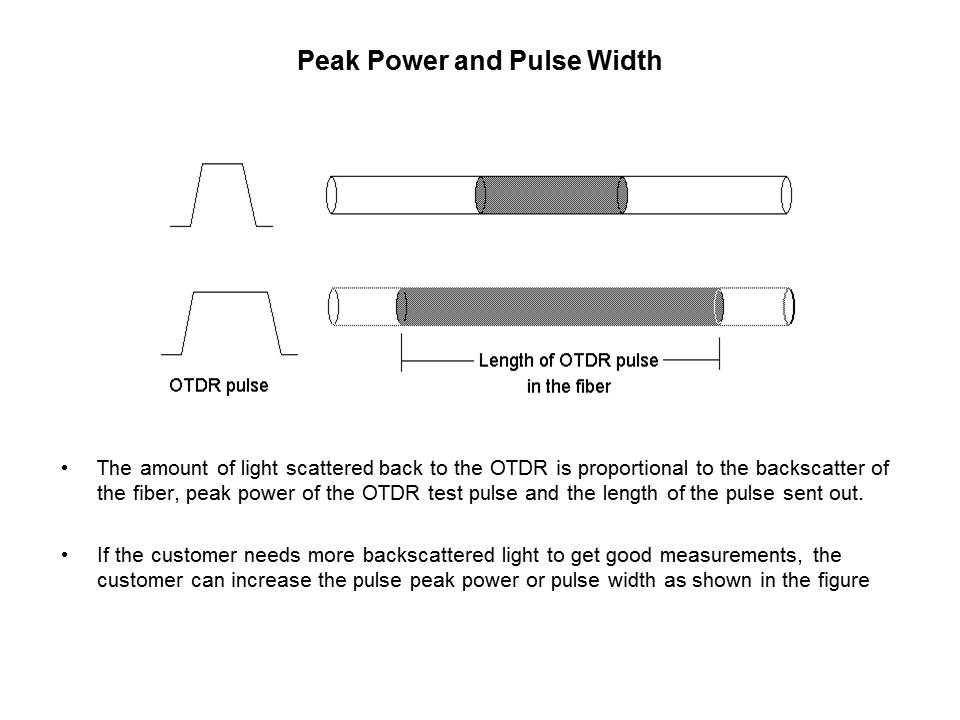 Peak Power and Pulse Width

OTDR pulse

Length of OTDR pulse in the fiber

• The amount of light scattered back to the OTDR is proportional to the backscatter of the fiber, peak power of the OTDR test pulse and the length of the pulse sent out.

• If the customer needs more backscattered light to get good measurements, the customer can increase the pulse peak power or pulse width as shown in the figure