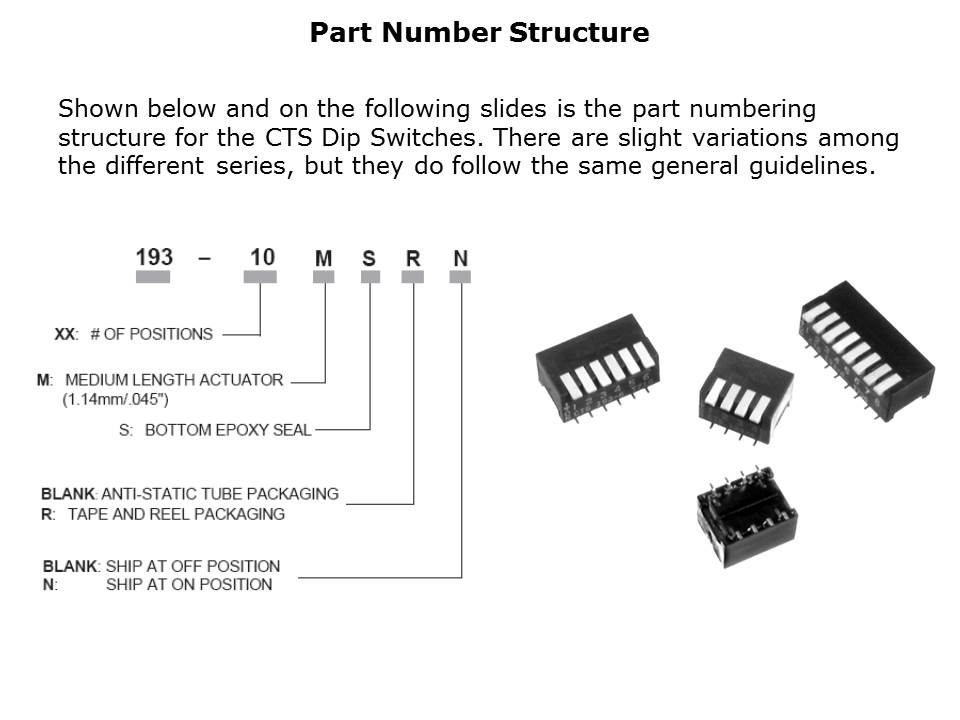 Part Number Structure

Shown below and on the following slides is the part numbering structure for the CTS Dip Switches. There are slight variations among the different series, but they do follow the same general guidelines.

193 – 10 M S R N

XX: # OF POSITIONS

M: MEDIUM LENGTH ACTUATOR (1.14mm/.045")

S: BOTTOM EPOXY SEAL

BLANK: ANTI-STATIC TUBE PACKAGING
R: TAPE AND REEL PACKAGING

BLANK: SHIP AT OFF POSITION
N: SHIP AT ON POSITION