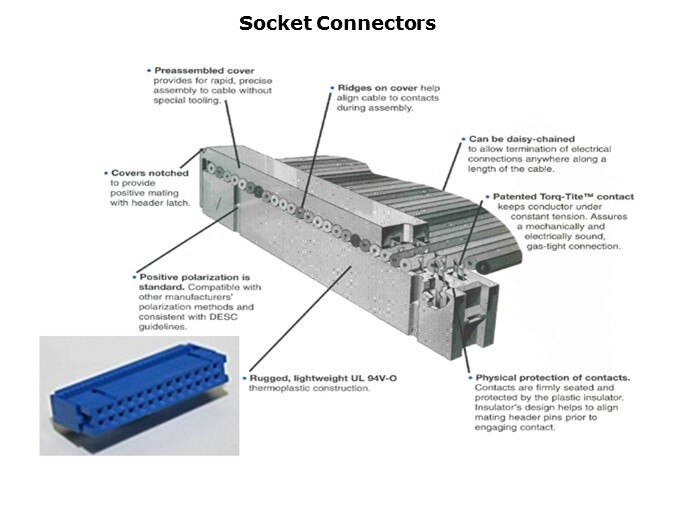 Socket Connectors

• Preassembled cover provides for rapid, precise assembly to cable without special tooling.

• Ridges on cover help align cable to contacts during assembly.

• Can be daisy-chained to allow termination of electrical connections anywhere along a length of the cable.

• Covers notched to provide positive mating with header latch.

• Patented Torq-Tite™ contact keeps conductor under constant tension. Assures a mechanically and electrically sound, gas-tight connection.

• Positive polarization is standard. Compatible with other manufacturers' polarization methods and consistent with DESC guidelines.

• Rugged, lightweight UL 94V-O thermoplastic construction.

• Physical protection of contacts. Contacts are firmly seated and protected by the plastic insulator. Insulator's design helps to align mating header pins prior to engaging contact.