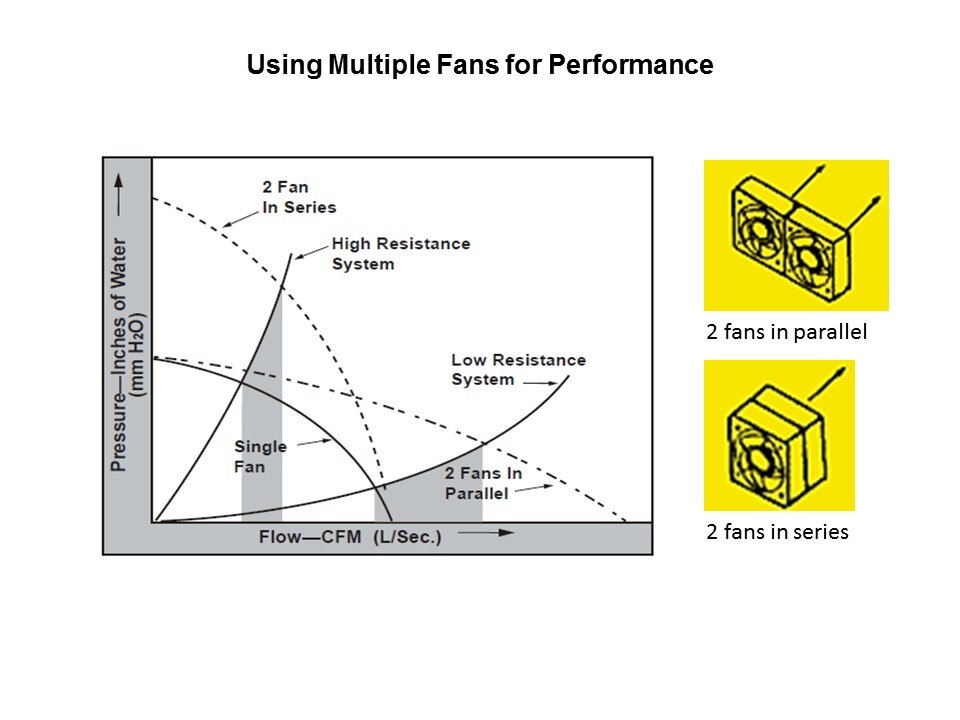 Using Multiple Fans for Performance

Pressure—Inches of Water (mm $H_2O$)

2 Fan In Series

High Resistance System

Low Resistance System

Single Fan

2 Fans In Parallel

Flow—CFM (L/Sec.)

2 fans in parallel

2 fans in series