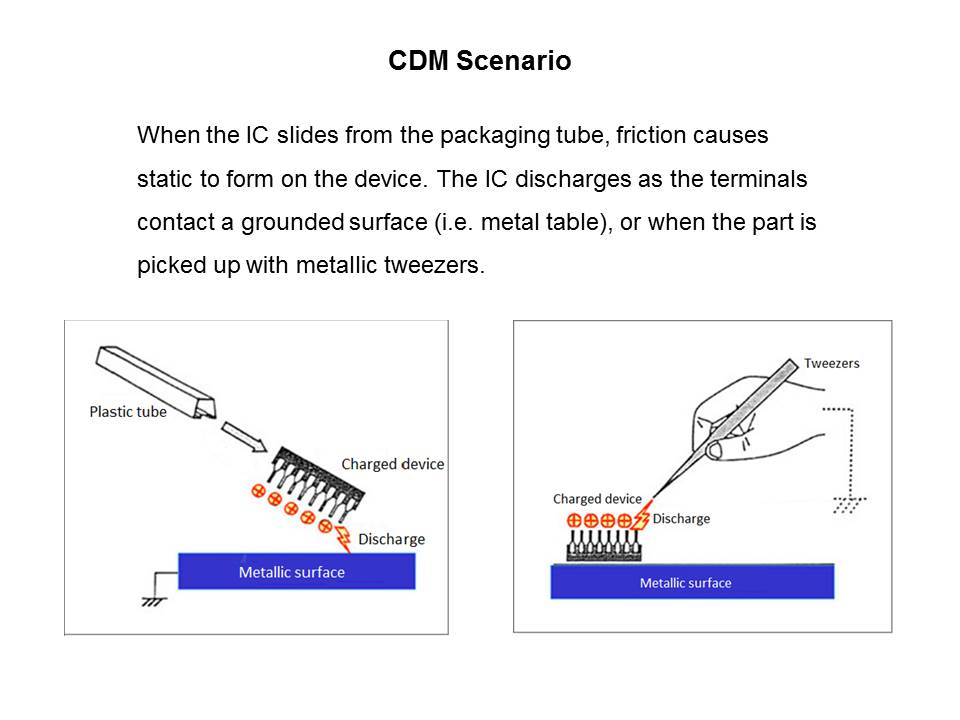 CDM Scenario

When the IC slides from the packaging tube, friction causes static to form on the device. The IC discharges as the terminals contact a grounded surface (i.e. metal table), or when the part is picked up with metallic tweezers.

Plastic tube

Charged device

Discharge

Metallic surface

Tweezers

Charged device

Discharge

Metallic surface