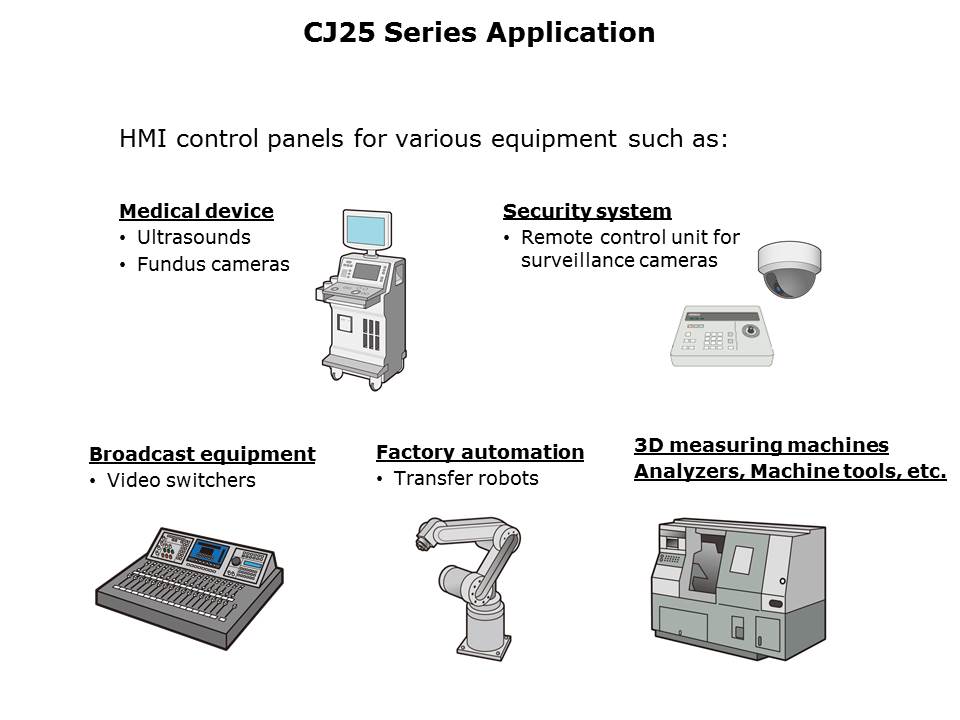 CJ25 Series Application

HMI control panels for various equipment such as:

Medical device
• Ultrasounds
• Fundus cameras

Security system
• Remote control unit for surveillance cameras

Broadcast equipment
• Video switchers

Factory automation
• Transfer robots

3D measuring machines
Analyzers, Machine tools, etc.