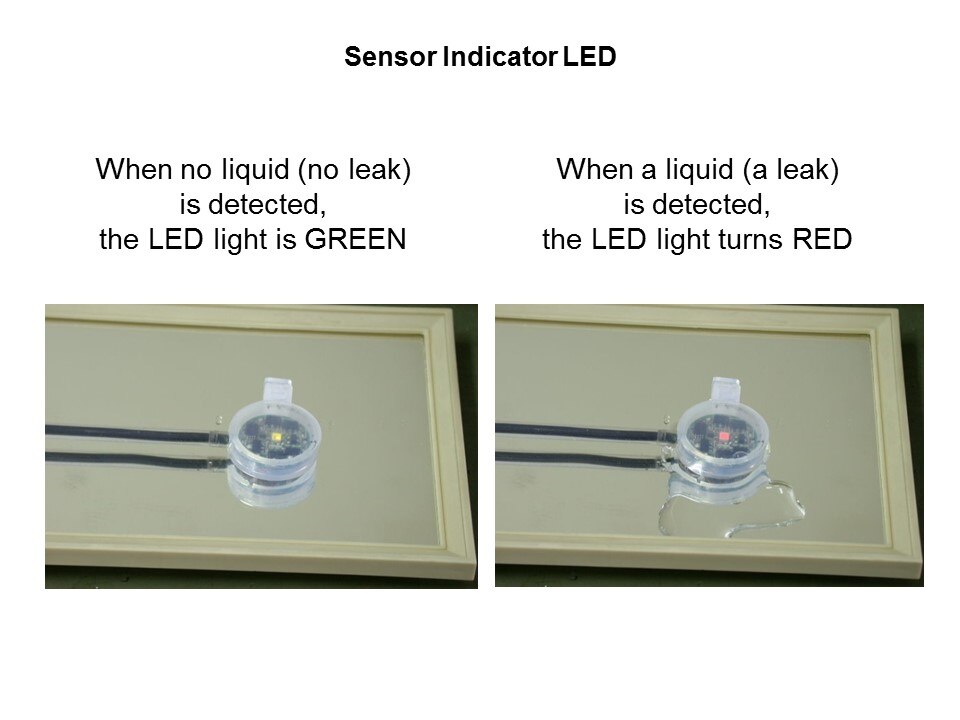 Sensor Indicator LED

When no liquid (no leak) is detected, the LED light is GREEN

When a liquid (a leak) is detected, the LED light turns RED