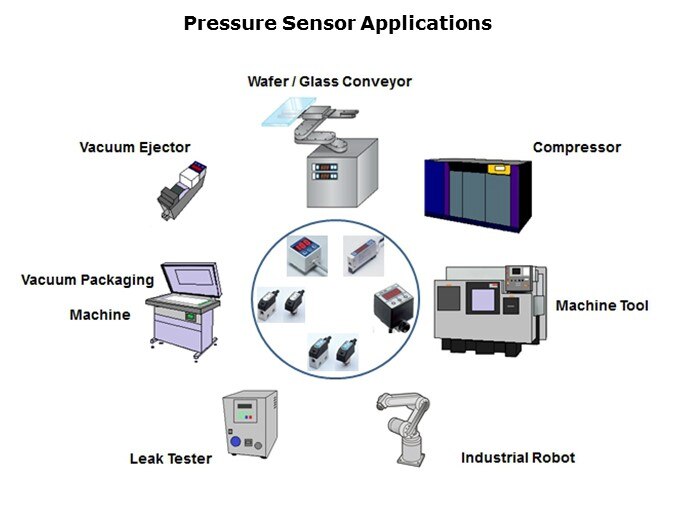 Pressure Sensor Applications

Wafer / Glass Conveyor

Vacuum Ejector

Compressor

Vacuum Packaging Machine

Machine Tool

Leak Tester

Industrial Robot