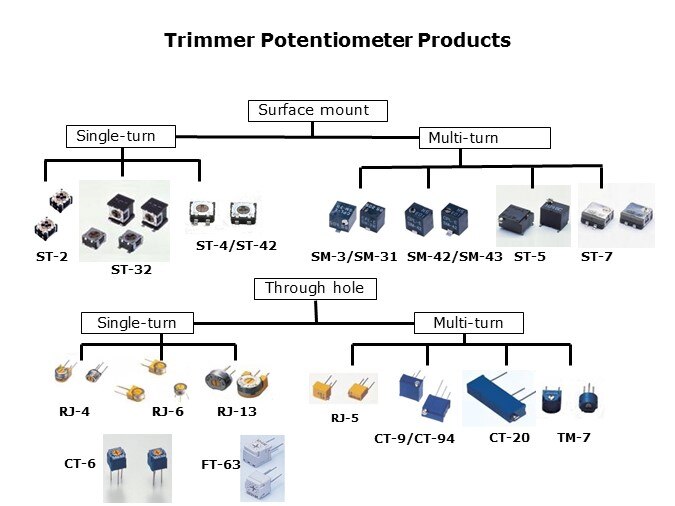 Trimmer Potentiometer Products

Surface mount

Single-turn

Multi-turn

ST-2

ST-32

ST-4/ST-42

SM-3/SM-31

SM-42/SM-43

ST-5

ST-7

Through hole

Single-turn

Multi-turn

RJ-4

RJ-6

RJ-13

RJ-5

CT-9/CT-94

CT-20

TM-7

CT-6

FT-63