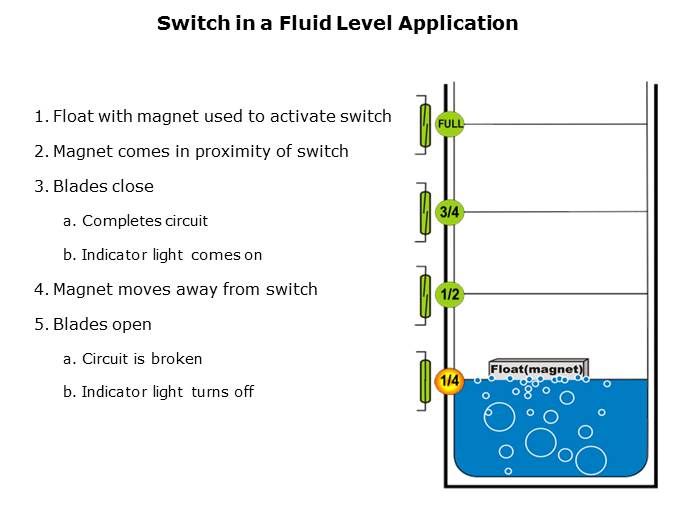 Switch in a Fluid Level Application

1. Float with magnet used to activate switch

2. Magnet comes in proximity of switch

3. Blades close

a. Completes circuit

b. Indicator light comes on

4. Magnet moves away from switch

5. Blades open

a. Circuit is broken

b. Indicator light turns off

FULL

3/4

1/2

1/4

Float(magnet)