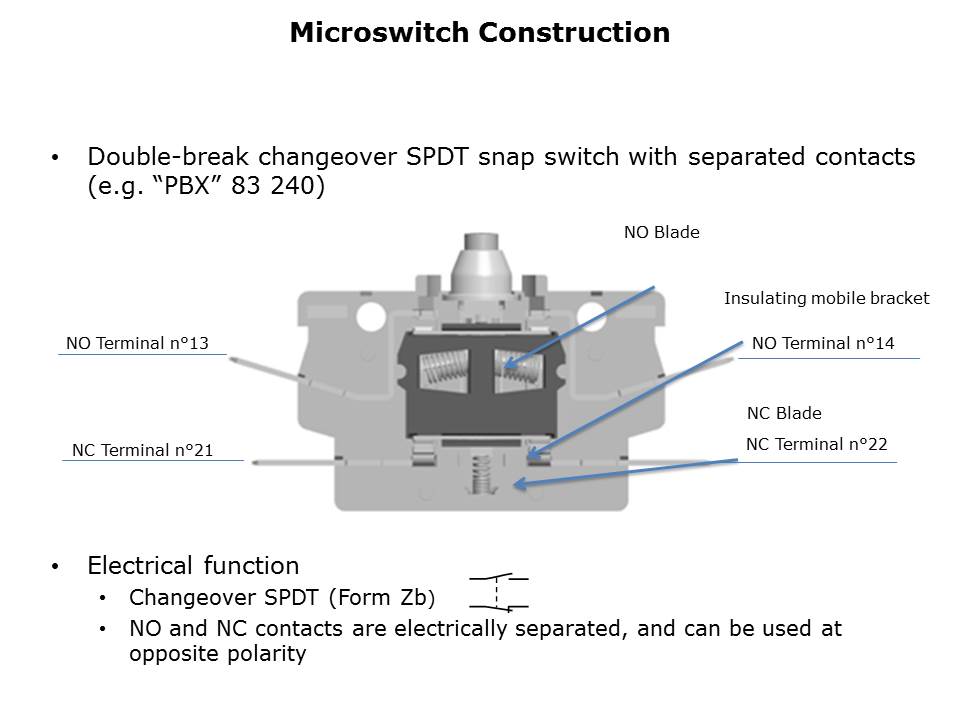 Microswitch Construction

• Double-break changeover SPDT snap switch with separated contacts (e.g. “PBX” 83 240)

NO Blade

Insulating mobile bracket

NO Terminal n°13

NO Terminal n°14

NC Blade

NC Terminal n°21

NC Terminal n°22

• Electrical function
  • Changeover SPDT (Form Zb)
  • NO and NC contacts are electrically separated, and can be used at opposite polarity