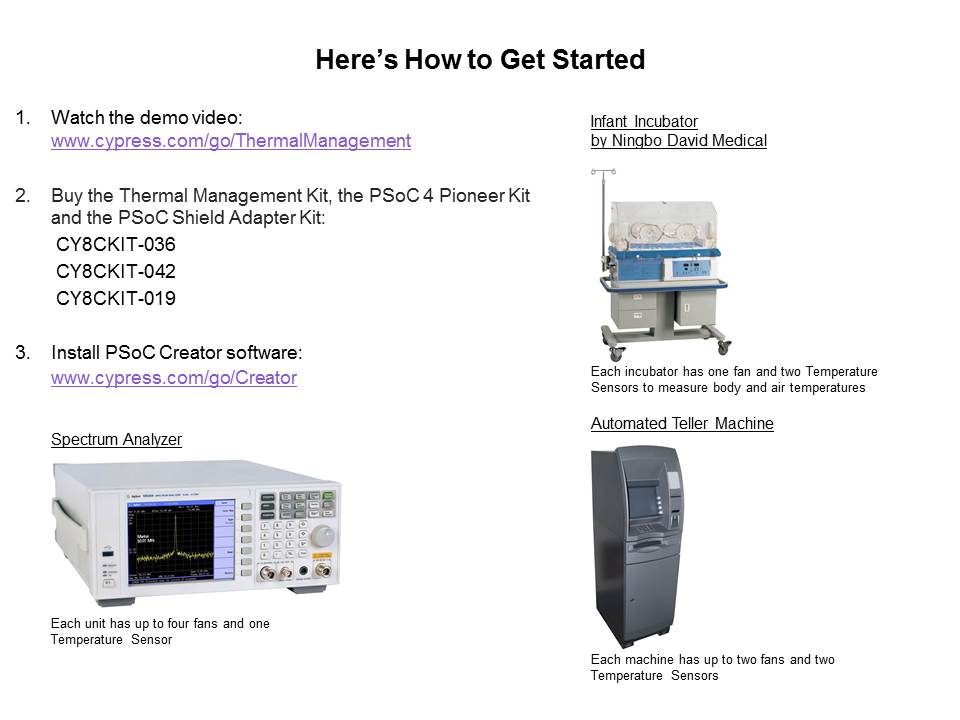 Here's How to Get Started

1. Watch the demo video:
www.cypress.com/go/ThermalManagement

2. Buy the Thermal Management Kit, the PSoC 4 Pioneer Kit and the PSoC Shield Adapter Kit:
CY8CKIT-036
CY8CKIT-042
CY8CKIT-019

3. Install PSoC Creator software:
www.cypress.com/go/Creator

Spectrum Analyzer

Each unit has up to four fans and one Temperature Sensor

Infant Incubator
by Ningbo David Medical

Each incubator has one fan and two Temperature Sensors to measure body and air temperatures

Automated Teller Machine

Each machine has up to two fans and two Temperature Sensors