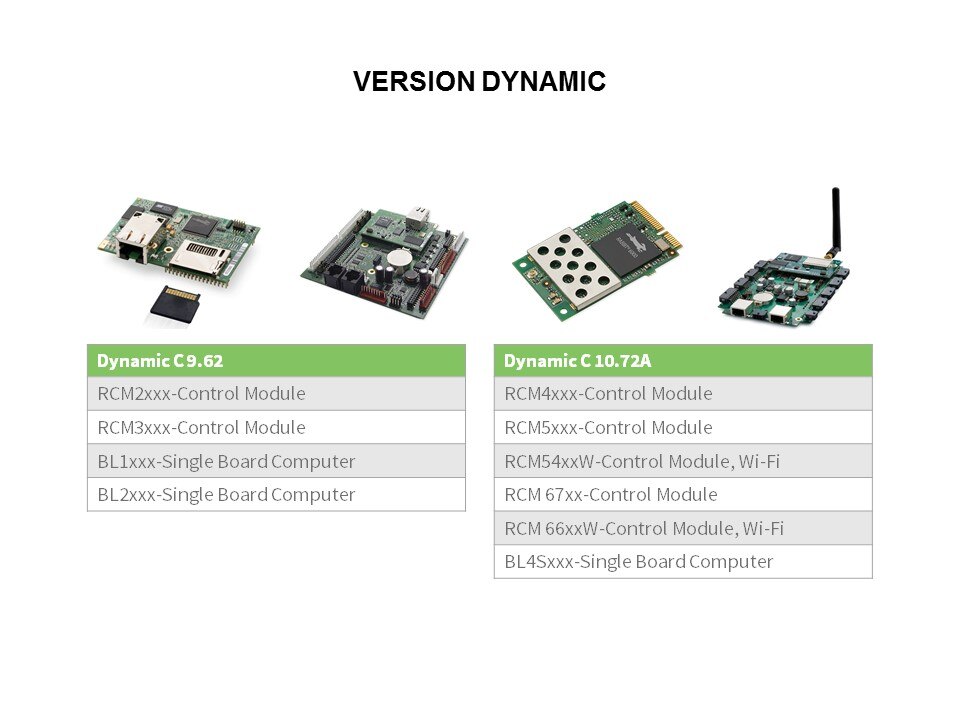 VERSION DYNAMIC

| Dynamic C 9.62 |
|---|
| RCM2xxx-Control Module |
| RCM3xxx-Control Module |
| BL1xxx-Single Board Computer |
| BL2xxx-Single Board Computer |

| Dynamic C 10.72A |
|---|
| RCM4xxx-Control Module |
| RCM5xxx-Control Module |
| RCM54xxW-Control Module, Wi-Fi |
| RCM 67xx-Control Module |
| RCM 66xxW-Control Module, Wi-Fi |
| BL4Sxxx-Single Board Computer |