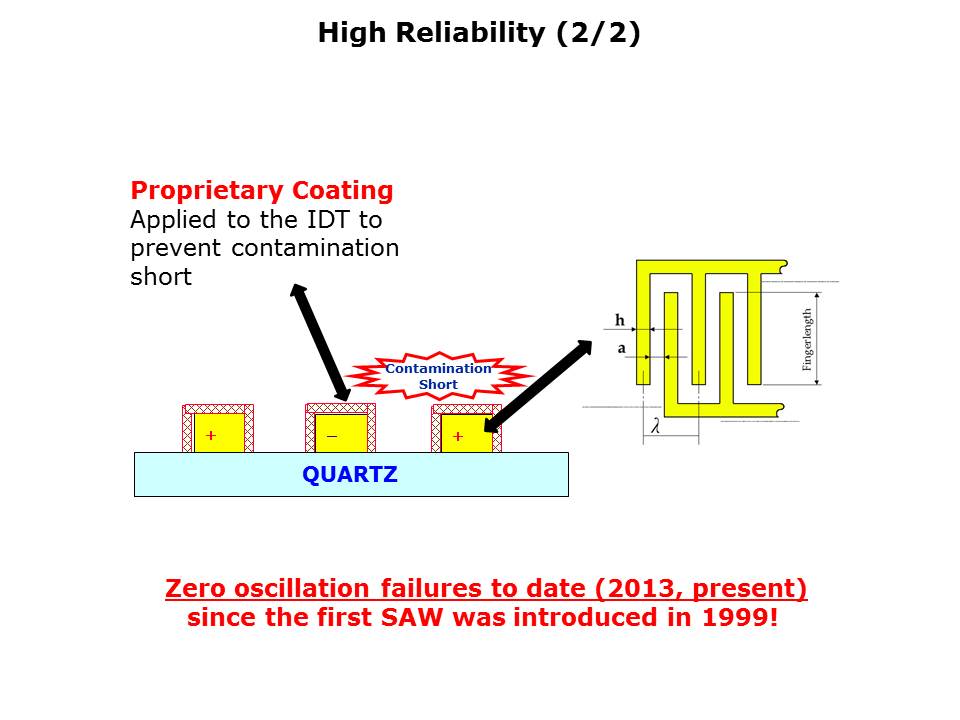 High Reliability (2/2)

Proprietary Coating
Applied to the IDT to prevent contamination short

Contamination Short

+

–

+

QUARTZ

h

a

Fingerlength

$\lambda$

Zero oscillation failures to date (2013, present)
since the first SAW was introduced in 1999!