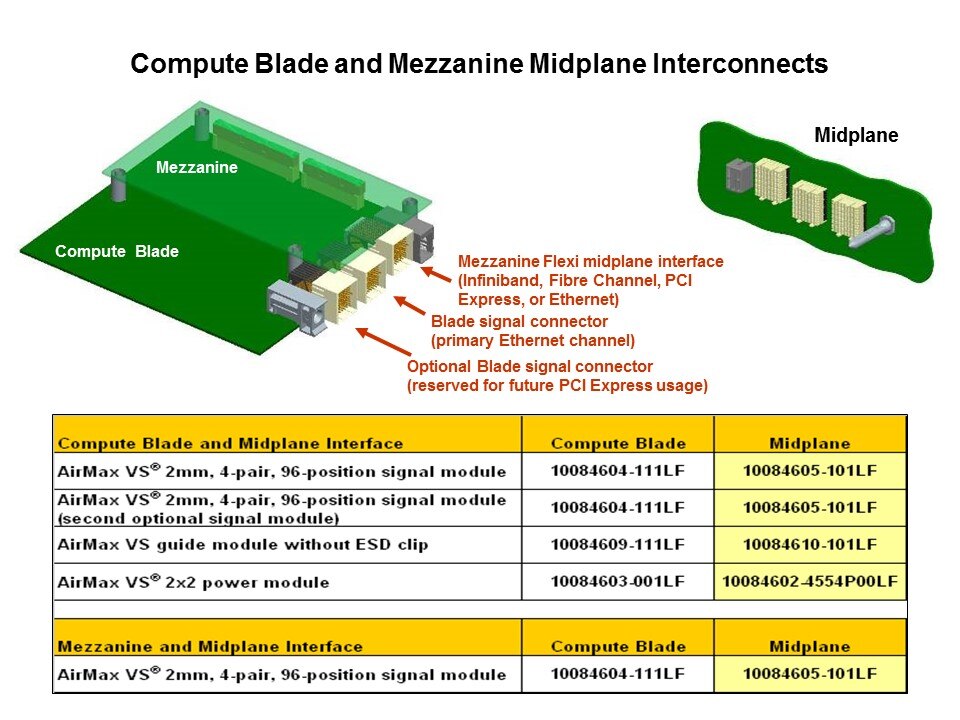 Compute Blade and Mezzanine Midplane Interconnects

Mezzanine

Compute Blade

Midplane

Mezzanine Flexi midplane interface (Infiniband, Fibre Channel, PCI Express, or Ethernet)

Blade signal connector (primary Ethernet channel)

Optional Blade signal connector (reserved for future PCI Express usage)

| Compute Blade and Midplane Interface | Compute Blade | Midplane |
|---|---|---|
| AirMax VS® 2mm, 4-pair, 96-position signal module | 10084604-111LF | 10084605-101LF |
| AirMax VS® 2mm, 4-pair, 96-position signal module (second optional signal module) | 10084604-111LF | 10084605-101LF |
| AirMax VS guide module without ESD clip | 10084609-111LF | 10084610-101LF |
| AirMax VS® 2x2 power module | 10084603-001LF | 10084602-4554P00LF |

| Mezzanine and Midplane Interface | Compute Blade | Midplane |
|---|---|---|
| AirMax VS® 2mm, 4-pair, 96-position signal module | 10084604-111LF | 10084605-101LF |