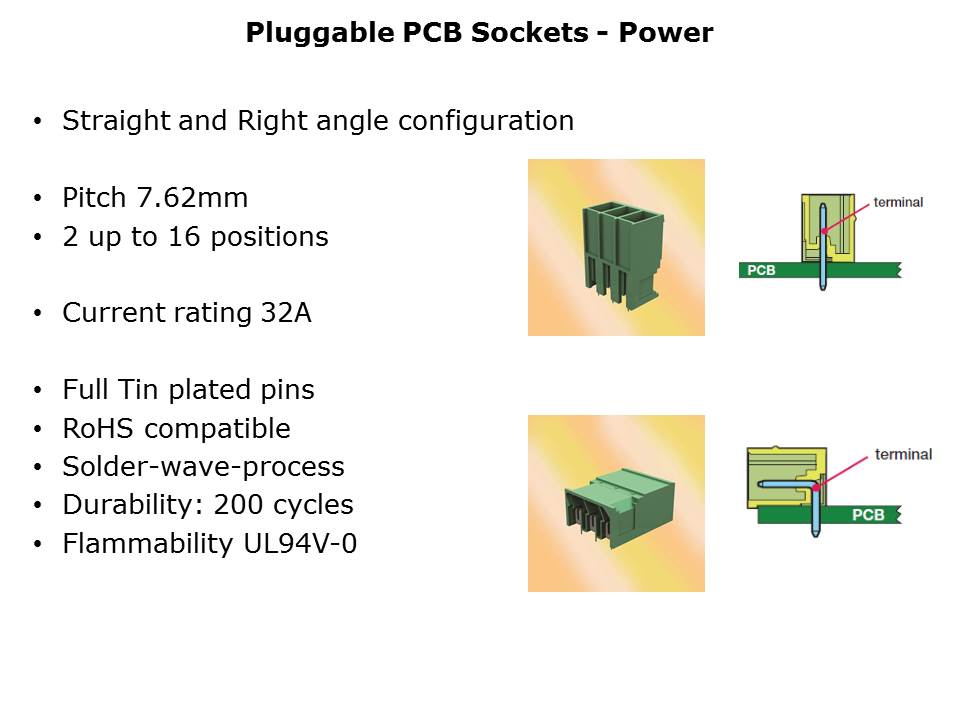 Pluggable PCB Sockets - Power

• Straight and Right angle configuration

• Pitch 7.62mm
• 2 up to 16 positions

• Current rating 32A

• Full Tin plated pins
• RoHS compatible
• Solder-wave-process
• Durability: 200 cycles
• Flammability UL94V-0

terminal
PCB

terminal
PCB