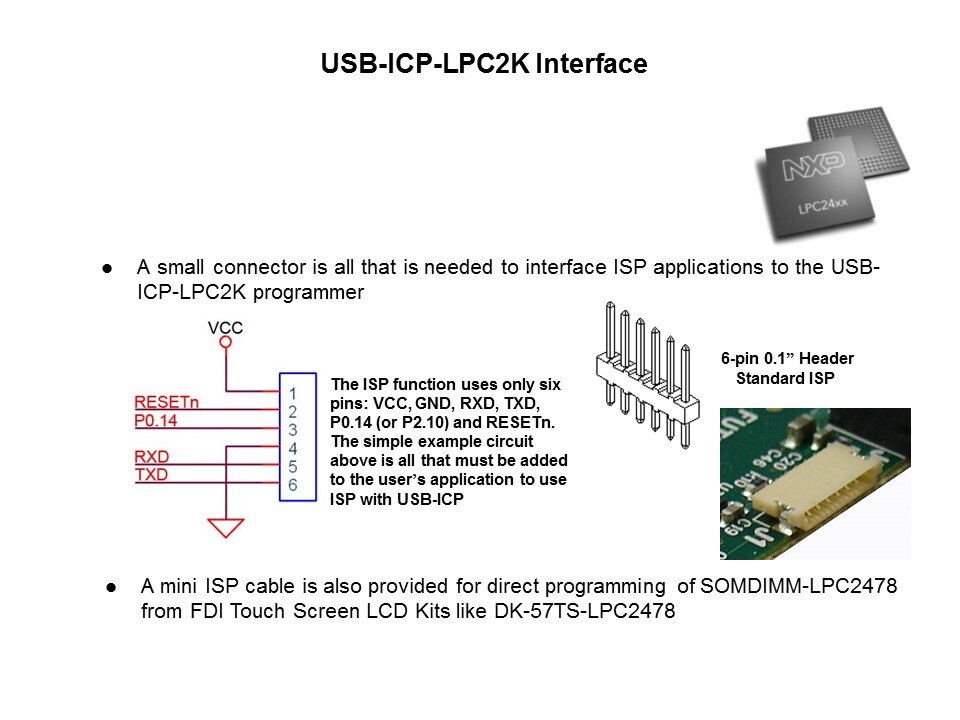 USB-ICP-LPC2K Interface

NXP
LPC24xx

● A small connector is all that is needed to interface ISP applications to the USB-ICP-LPC2K programmer

VCC
RESETn
P0.14
RXD
TXD
1
2
3
4
5
6

The ISP function uses only six pins: VCC, GND, RXD, TXD, P0.14 (or P2.10) and RESETn. The simple example circuit above is all that must be added to the user's application to use ISP with USB-ICP

6-pin 0.1" Header
Standard ISP

● A mini ISP cable is also provided for direct programming of SOMDIMM-LPC2478 from FDI Touch Screen LCD Kits like DK-57TS-LPC2478