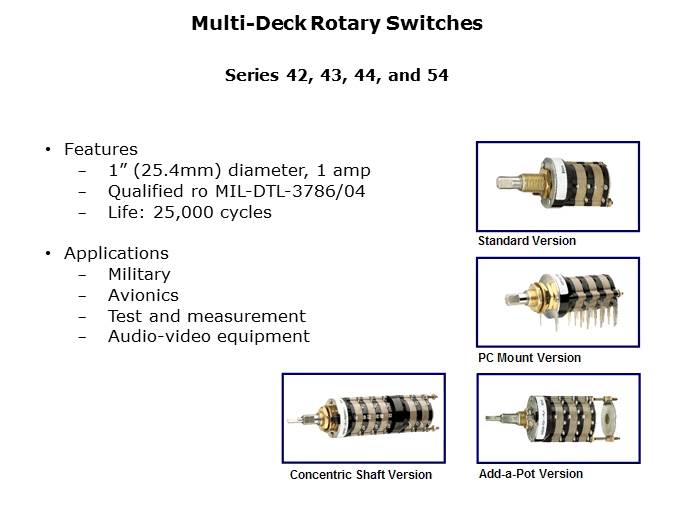 Multi-Deck Rotary Switches

Series 42, 43, 44, and 54

• Features
– 1” (25.4mm) diameter, 1 amp
– Qualified ro MIL-DTL-3786/04
– Life: 25,000 cycles

• Applications
– Military
– Avionics
– Test and measurement
– Audio-video equipment

Standard Version

PC Mount Version

Concentric Shaft Version

Add-a-Pot Version