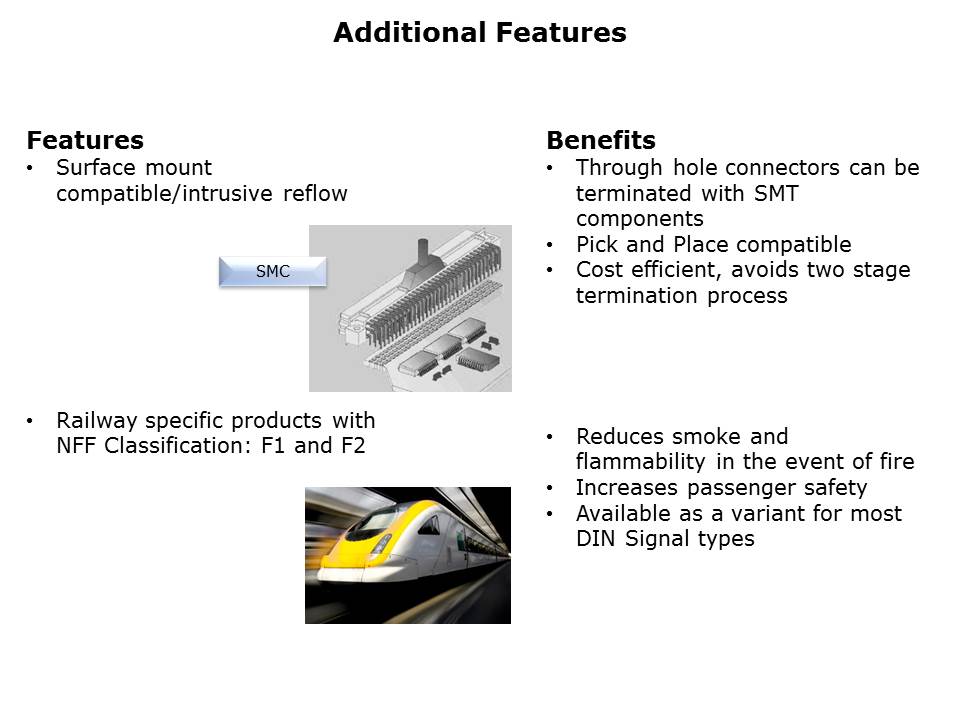 Additional Features

Features
• Surface mount compatible/intrusive reflow

SMC

• Railway specific products with NFF Classification: F1 and F2

Benefits
• Through hole connectors can be terminated with SMT components
• Pick and Place compatible
• Cost efficient, avoids two stage termination process

• Reduces smoke and flammability in the event of fire
• Increases passenger safety
• Available as a variant for most DIN Signal types