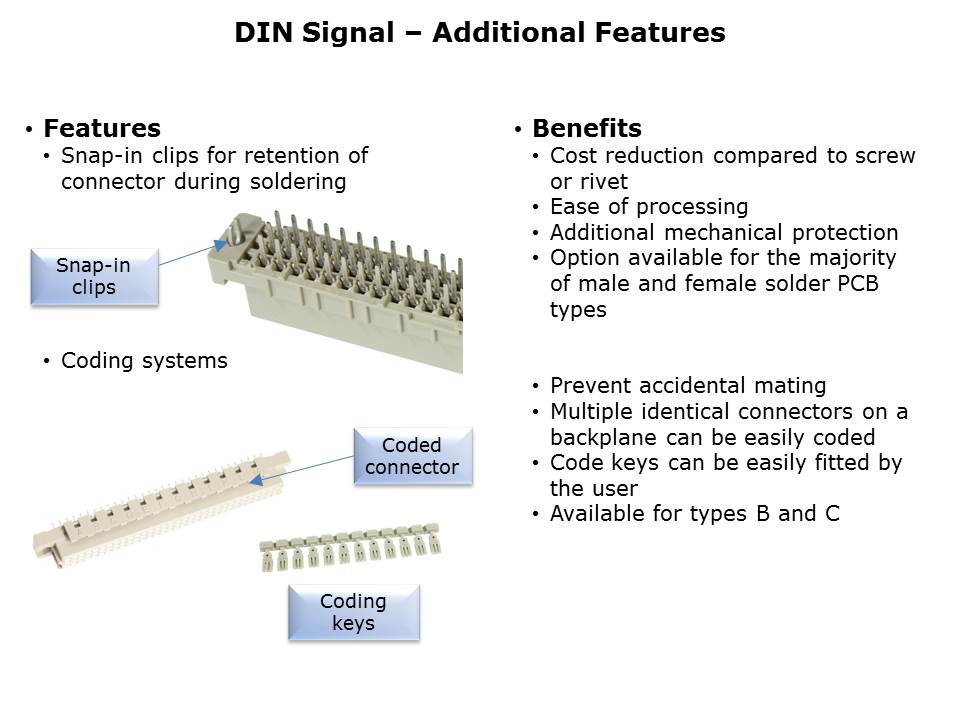 DIN Signal – Additional Features

• Features
  • Snap-in clips for retention of connector during soldering

Snap-in clips

  • Coding systems

Coded connector

Coding keys

• Benefits
  • Cost reduction compared to screw or rivet
  • Ease of processing
  • Additional mechanical protection
  • Option available for the majority of male and female solder PCB types

  • Prevent accidental mating
  • Multiple identical connectors on a backplane can be easily coded
  • Code keys can be easily fitted by the user
  • Available for types B and C