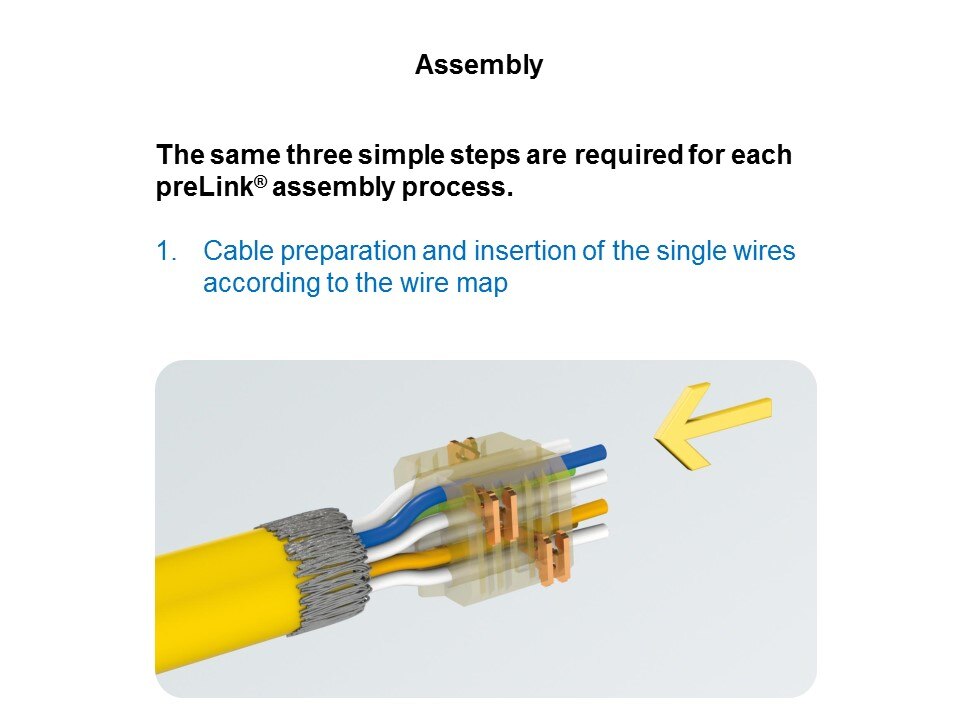 Assembly

The same three simple steps are required for each preLink® assembly process.

1. Cable preparation and insertion of the single wires according to the wire map