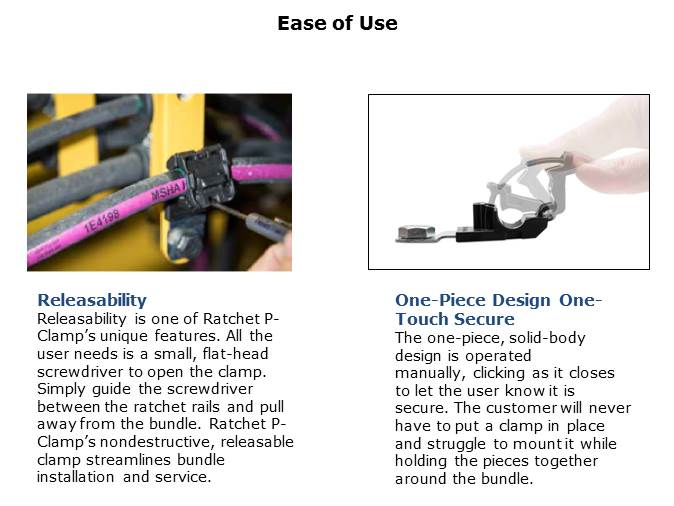 Ease of Use

MSHA
1E4198

Releasability
Releasability is one of Ratchet P-Clamp's unique features. All the user needs is a small, flat-head screwdriver to open the clamp. Simply guide the screwdriver between the ratchet rails and pull away from the bundle. Ratchet P-Clamp's nondestructive, releasable clamp streamlines bundle installation and service.

One-Piece Design One-Touch Secure
The one-piece, solid-body design is operated manually, clicking as it closes to let the user know it is secure. The customer will never have to put a clamp in place and struggle to mount it while holding the pieces together around the bundle.