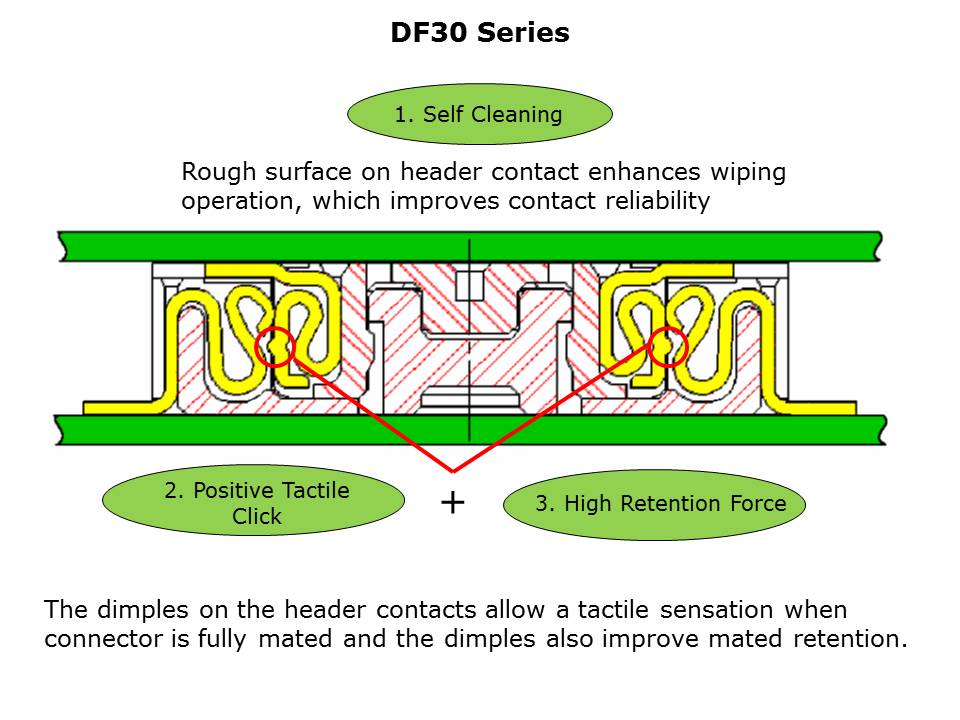 DF30 Series

1. Self Cleaning

Rough surface on header contact enhances wiping operation, which improves contact reliability

2. Positive Tactile Click

+

3. High Retention Force

The dimples on the header contacts allow a tactile sensation when connector is fully mated and the dimples also improve mated retention.