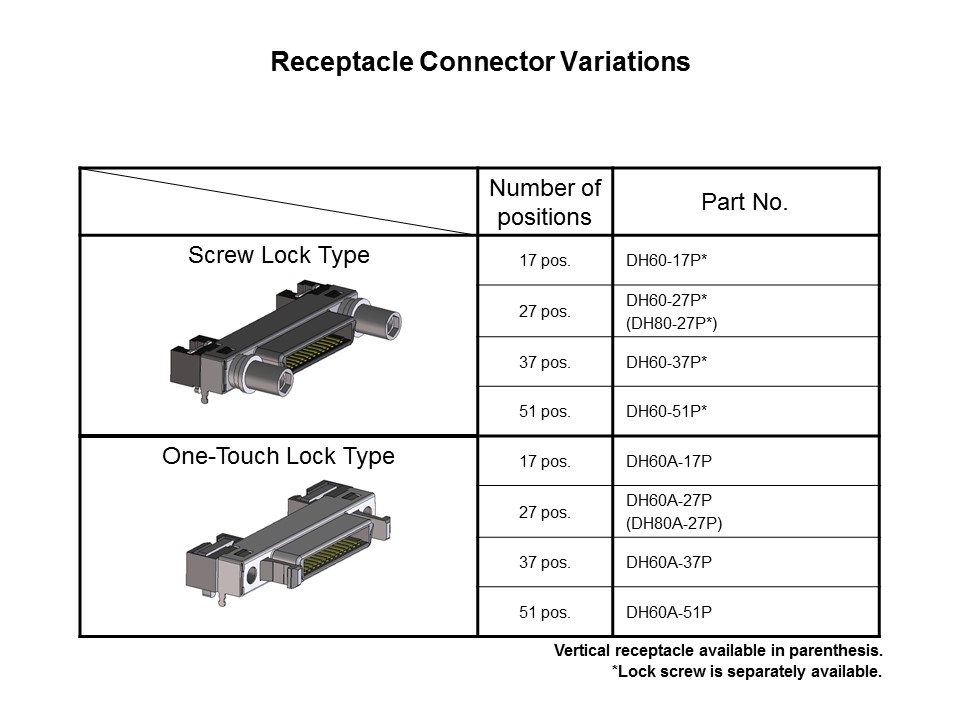 Receptacle Connector Variations

| | Number of positions | Part No. |
|---|---|---|
| Screw Lock Type | 17 pos. | DH60-17P* |
| | 27 pos. | DH60-27P* (DH80-27P*) |
| | 37 pos. | DH60-37P* |
| | 51 pos. | DH60-51P* |
| One-Touch Lock Type | 17 pos. | DH60A-17P |
| | 27 pos. | DH60A-27P (DH80A-27P) |
| | 37 pos. | DH60A-37P |
| | 51 pos. | DH60A-51P |

Vertical receptacle available in parenthesis.
*Lock screw is separately available.